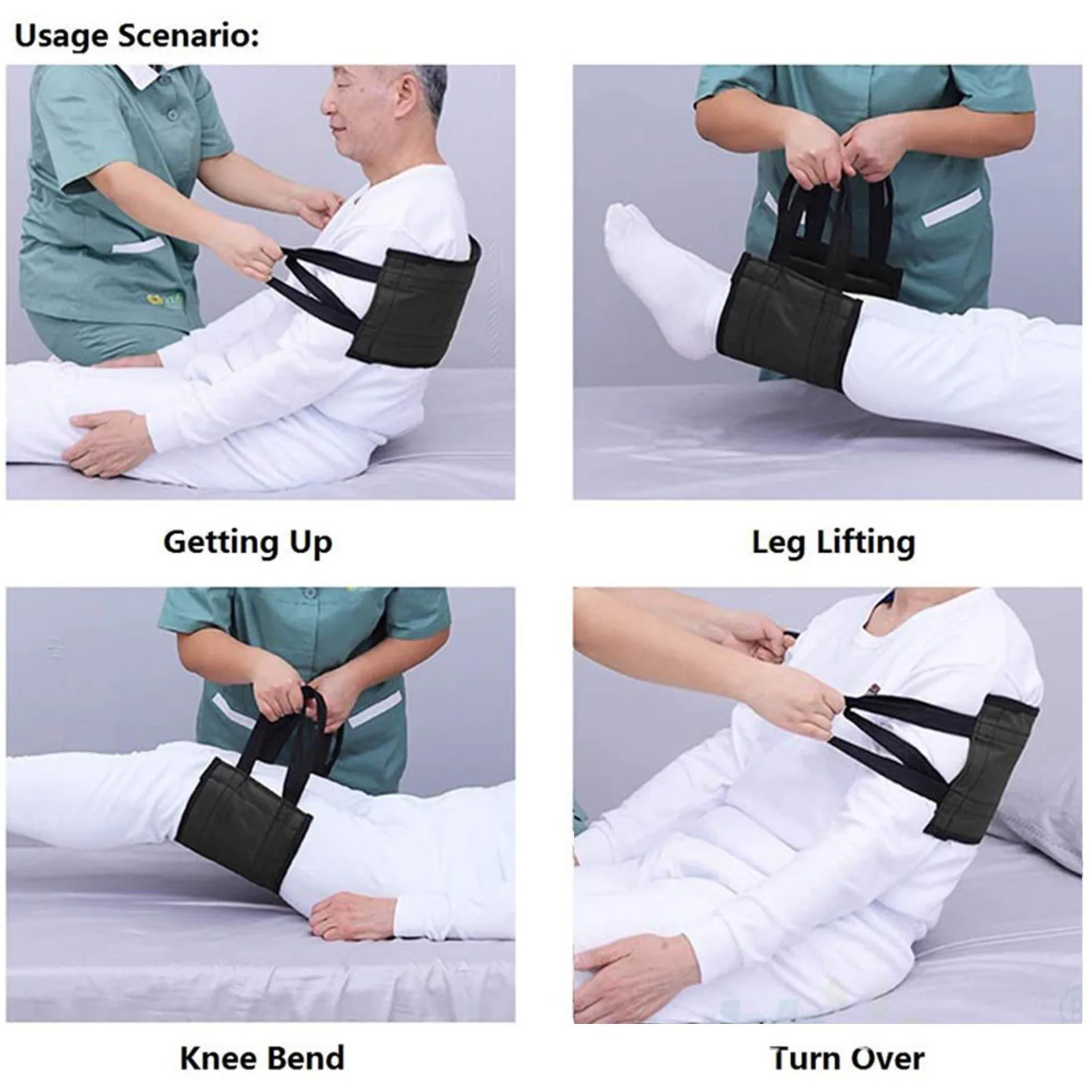 Usage Scenario:

Getting Up

Leg Lifting

Knee Bend

Turn Over