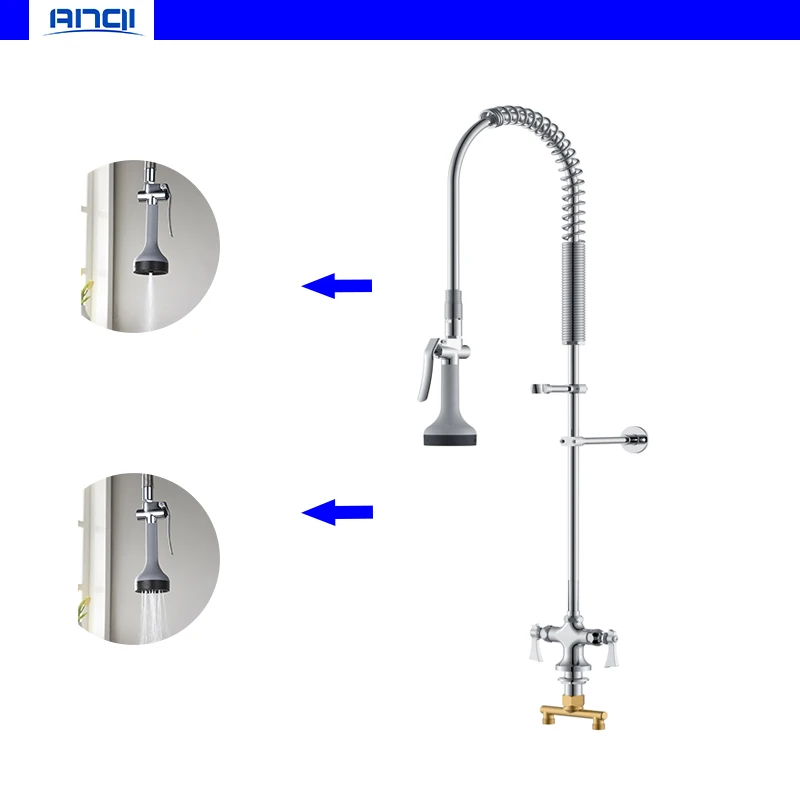 ANQI