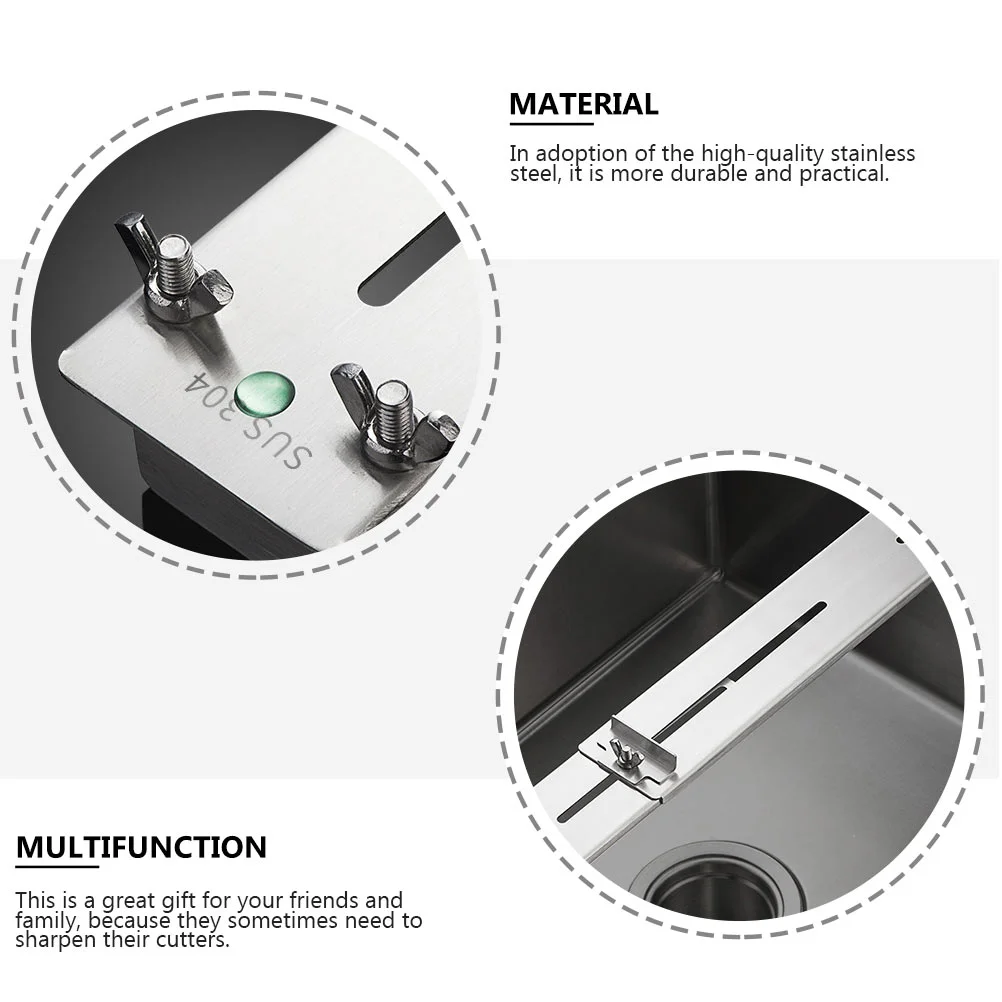 MATERIAL

In adoption of the high-quality stainless steel, it is more durable and practical.

SUS 304

MULTIFUNCTION

This is a great gift for your friends and family, because they sometimes need to sharpen their cutters.