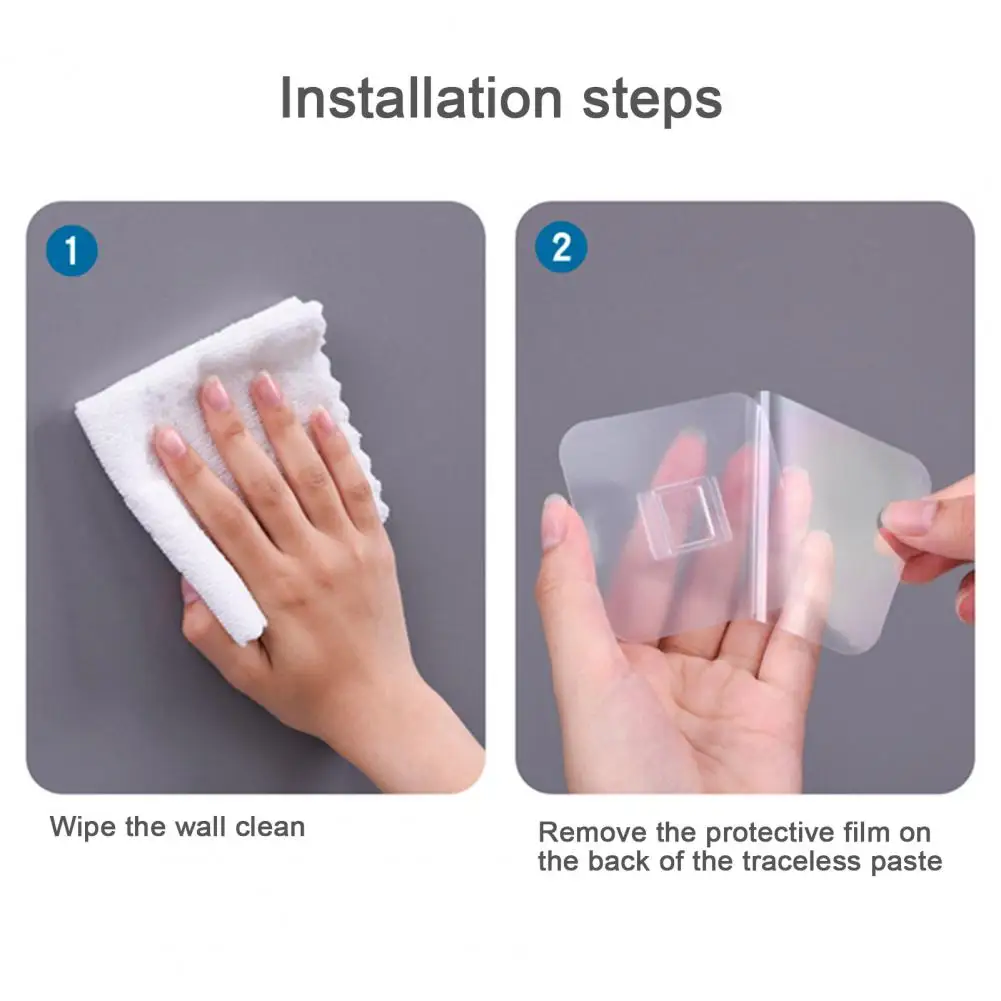 Installation steps

1

Wipe the wall clean

2

Remove the protective film on the back of the traceless paste