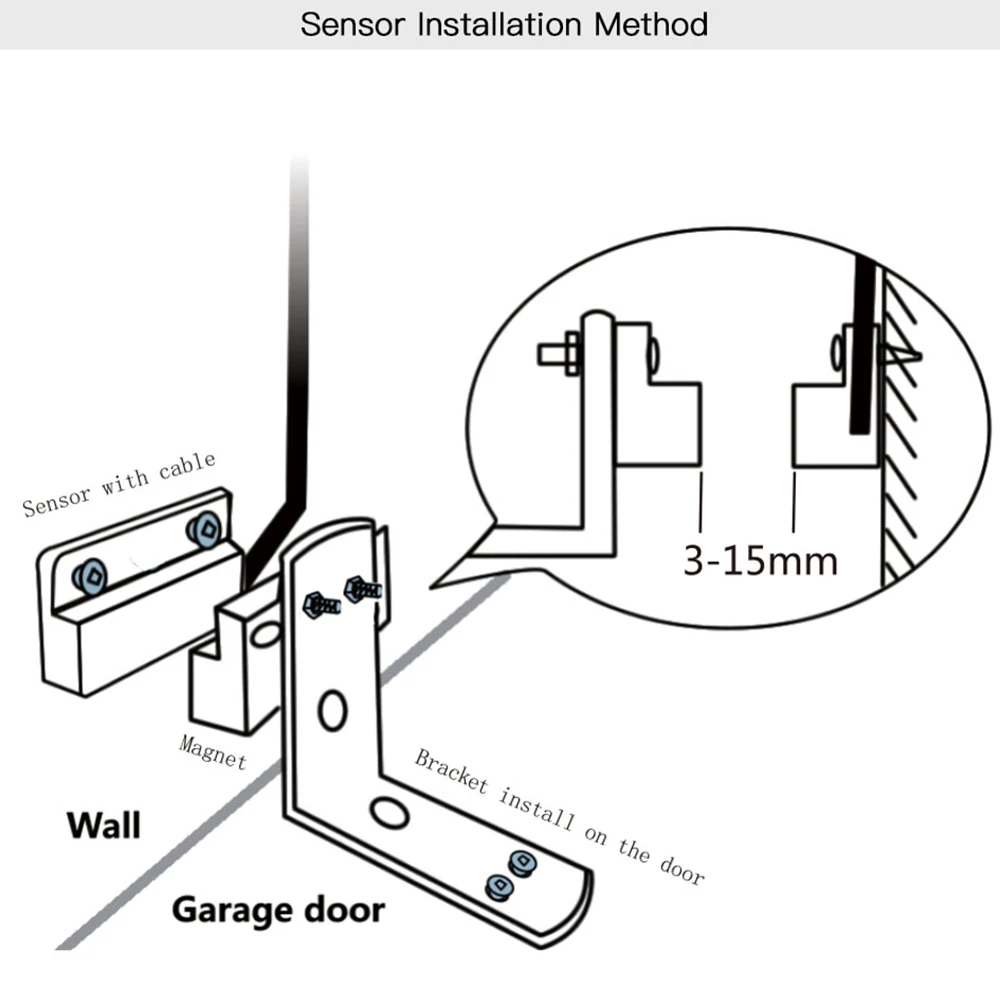 Sensor Installation Method

Sensor with cable

3-15mm

Magnet

Bracket install on the door

Wall

Garage door