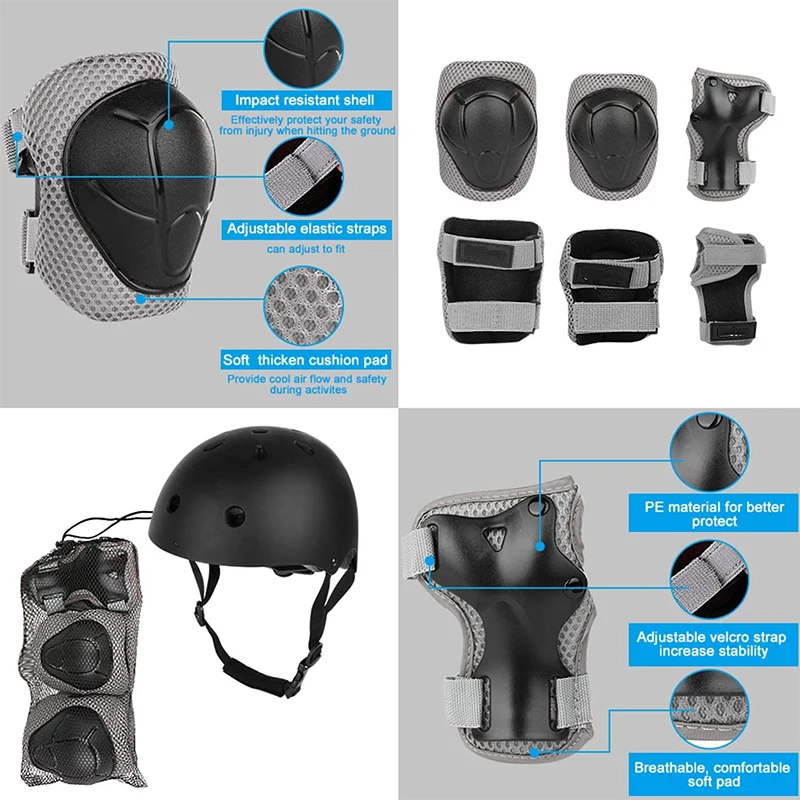 Impact resistant shell

Effectively protect your safety from injury when hitting the ground

Adjustable elastic straps

can adjust to fit

Soft thicken cushion pad

Provide cool air flow and safety during activites

PE material for better protect

Adjustable velcro strap increase stability

Breathable, comfortable soft pad