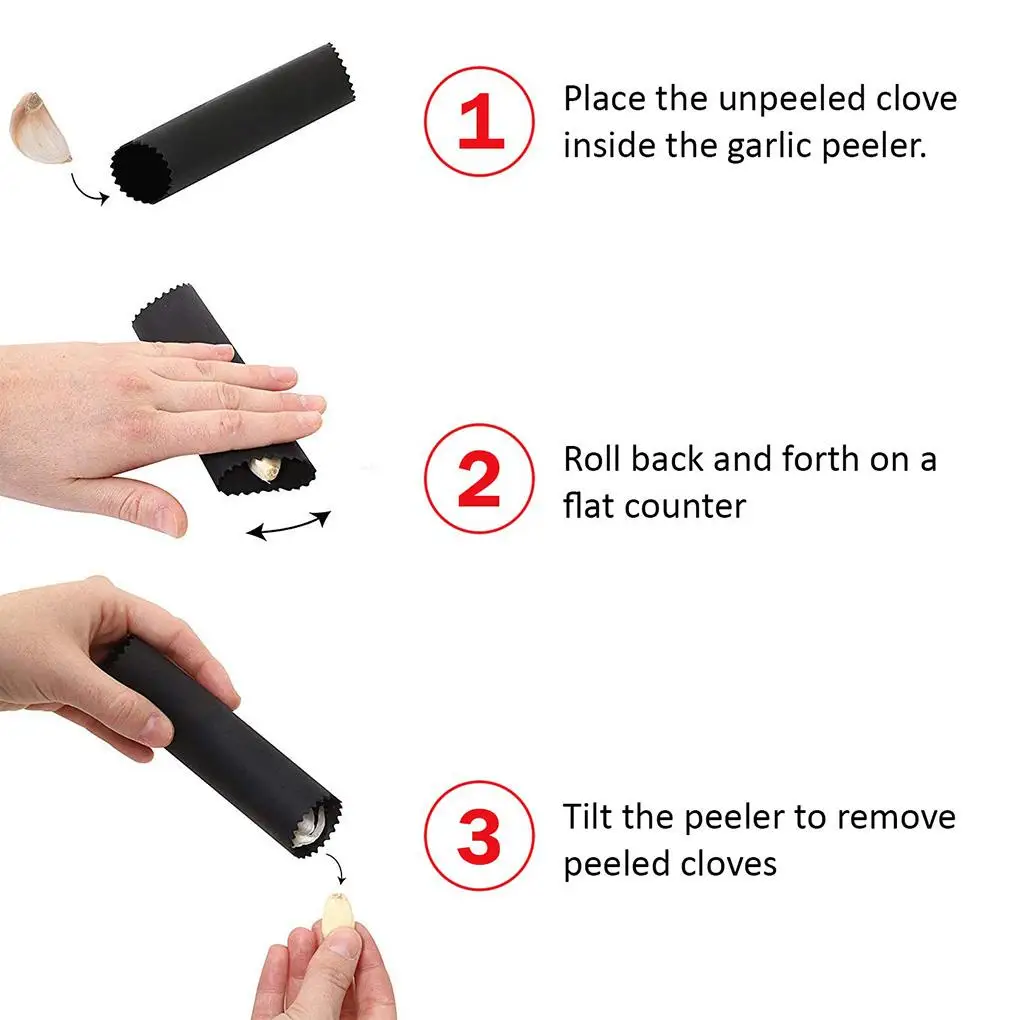 1

Place the unpeeled clove inside the garlic peeler.

2

Roll back and forth on a flat counter

3

Tilt the peeler to remove peeled cloves