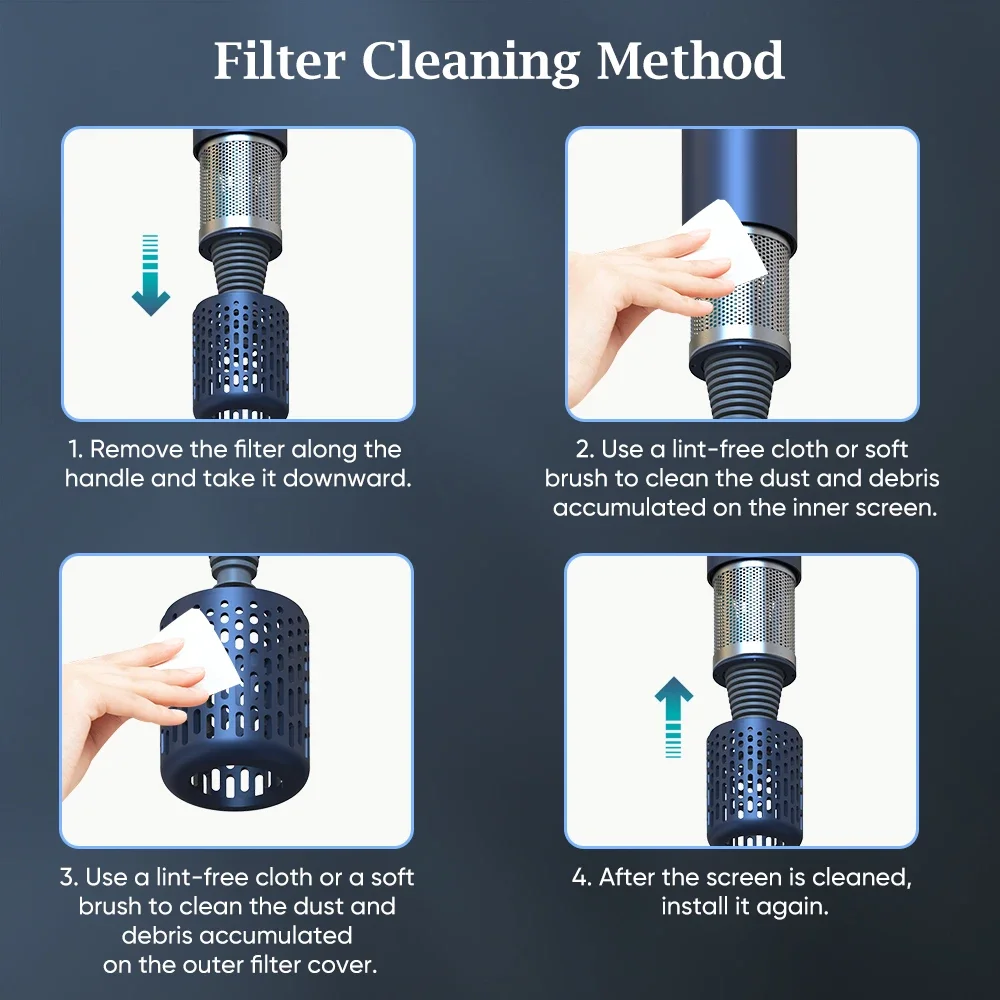 Filter Cleaning Method

1. Remove the filter along the handle and take it downward.

2. Use a lint-free cloth or soft brush to clean the dust and debris accumulated on the inner screen.

3. Use a lint-free cloth or a soft brush to clean the dust and debris accumulated on the outer filter cover.

4. After the screen is cleaned, install it again.