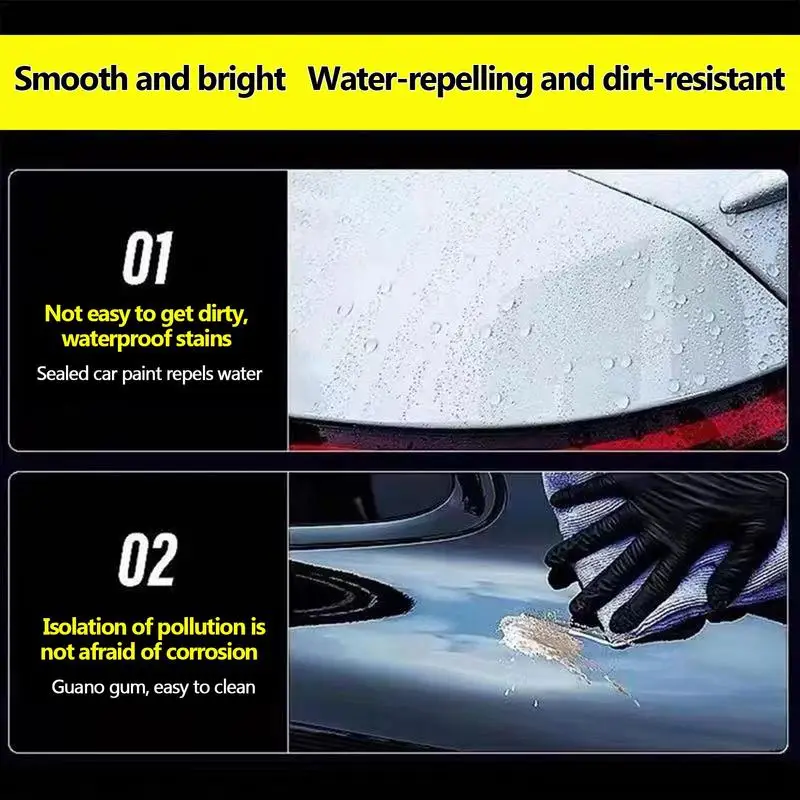 Smooth and bright Water-repelling and dirt-resistant

01

Not easy to get dirty, waterproof stains

Sealed car paint repels water

02

Isolation of pollution is not afraid of corrosion

Guano gum, easy to clean