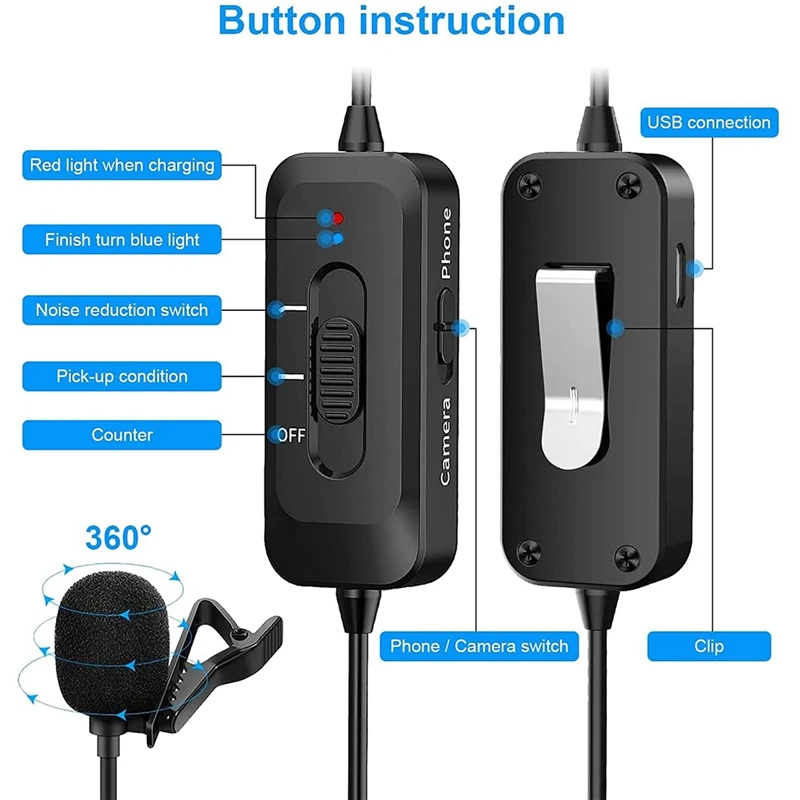 Button instruction

Red light when charging

Finish turn blue light

Noise reduction switch

Pick-up condition

Counter

OFF

Phone

Camera

USB connection

360°

Phone / Camera switch

Clip