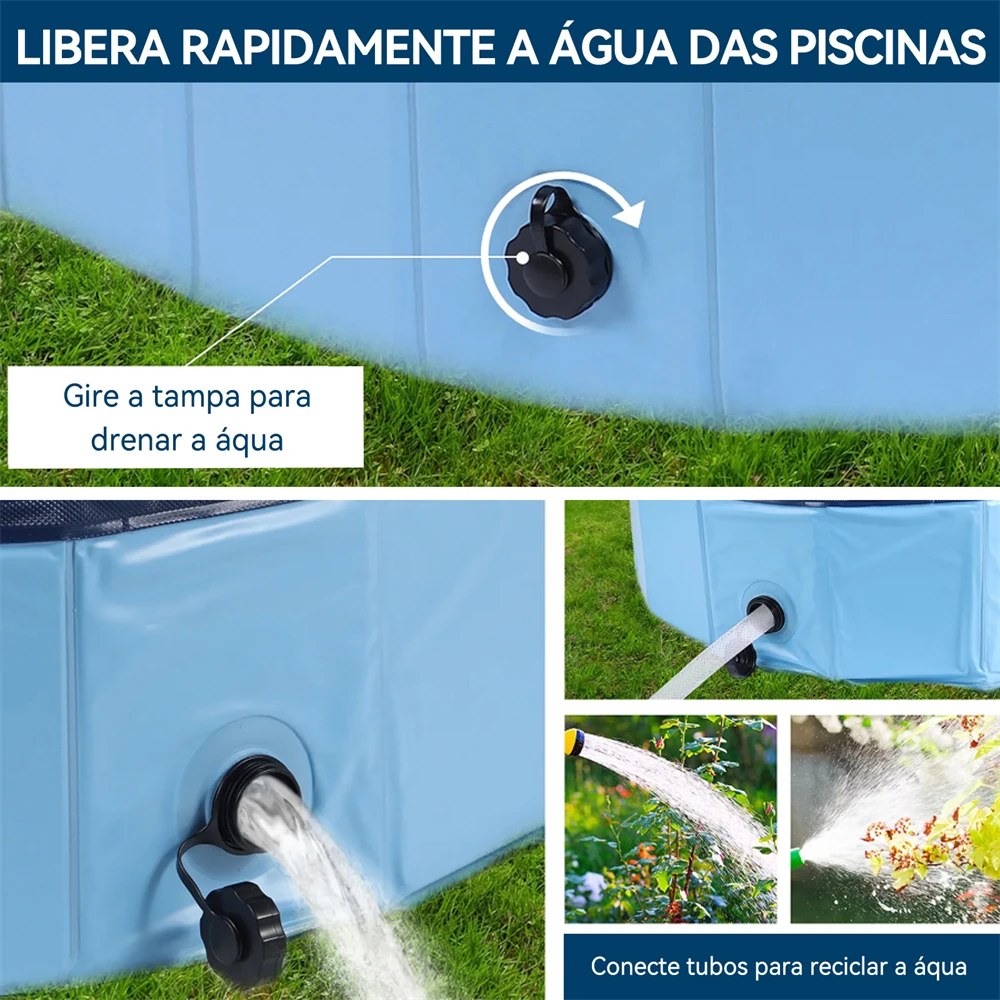 LIBERA RAPIDAMENTE A ÁGUA DAS PISCINAS

Gire a tampa para drenar a áqua

Conecte tubos para reciclar a áqua