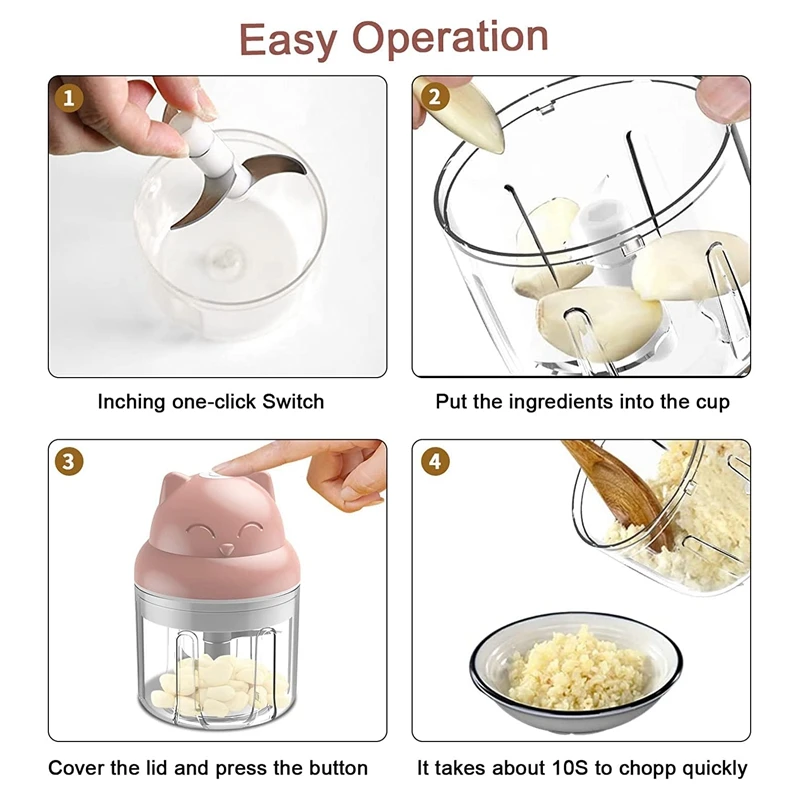 Easy Operation

1

Inching one-click Switch

2

Put the ingredients into the cup

3

Cover the lid and press the button

4

It takes about 10S to chopp quickly