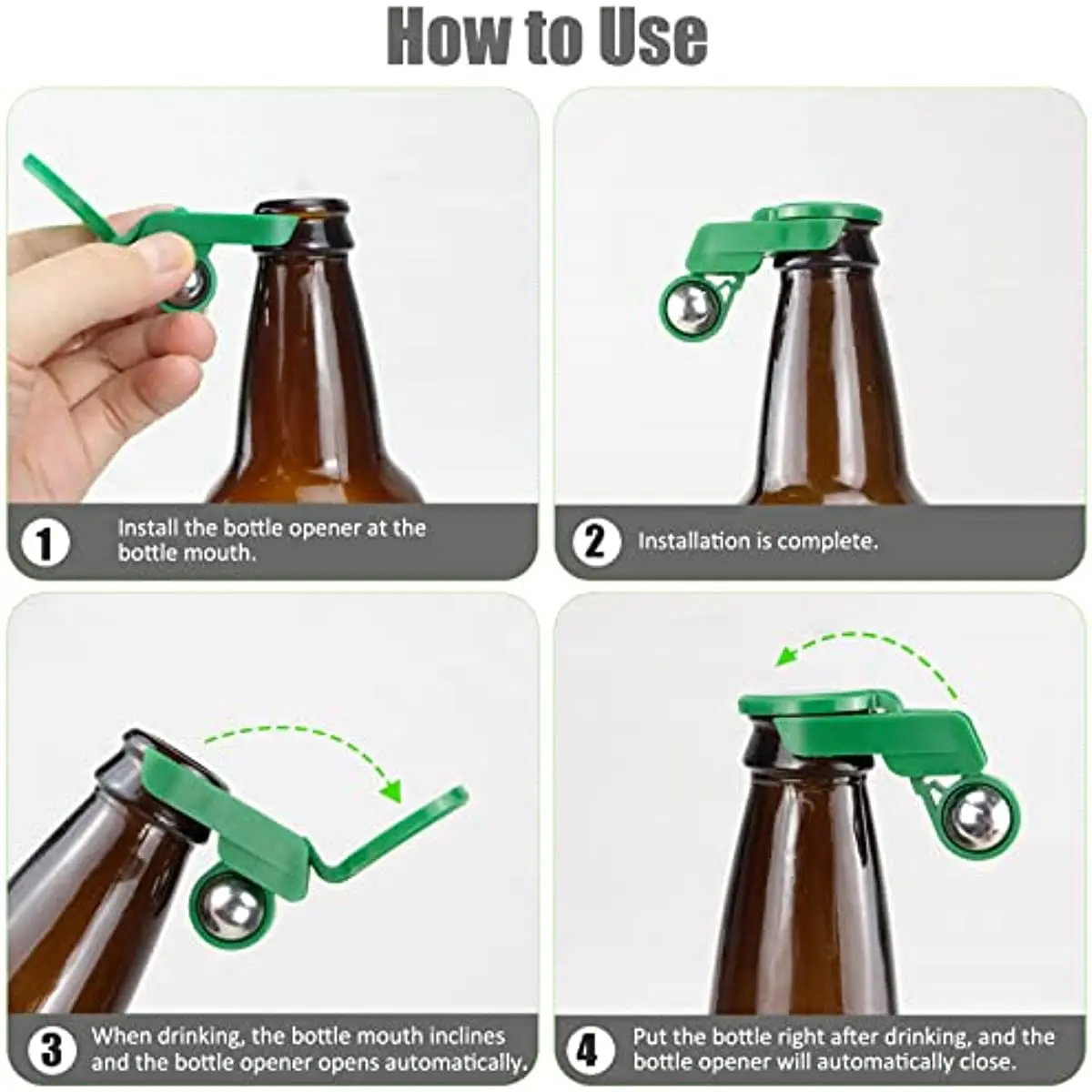 How to Use

1 Install the bottle opener at the bottle mouth.

2 Installation is complete.

3 When drinking, the bottle mouth inclines and the bottle opener opens automatically.

4 Put the bottle right after drinking, and the bottle opener will automatically close.