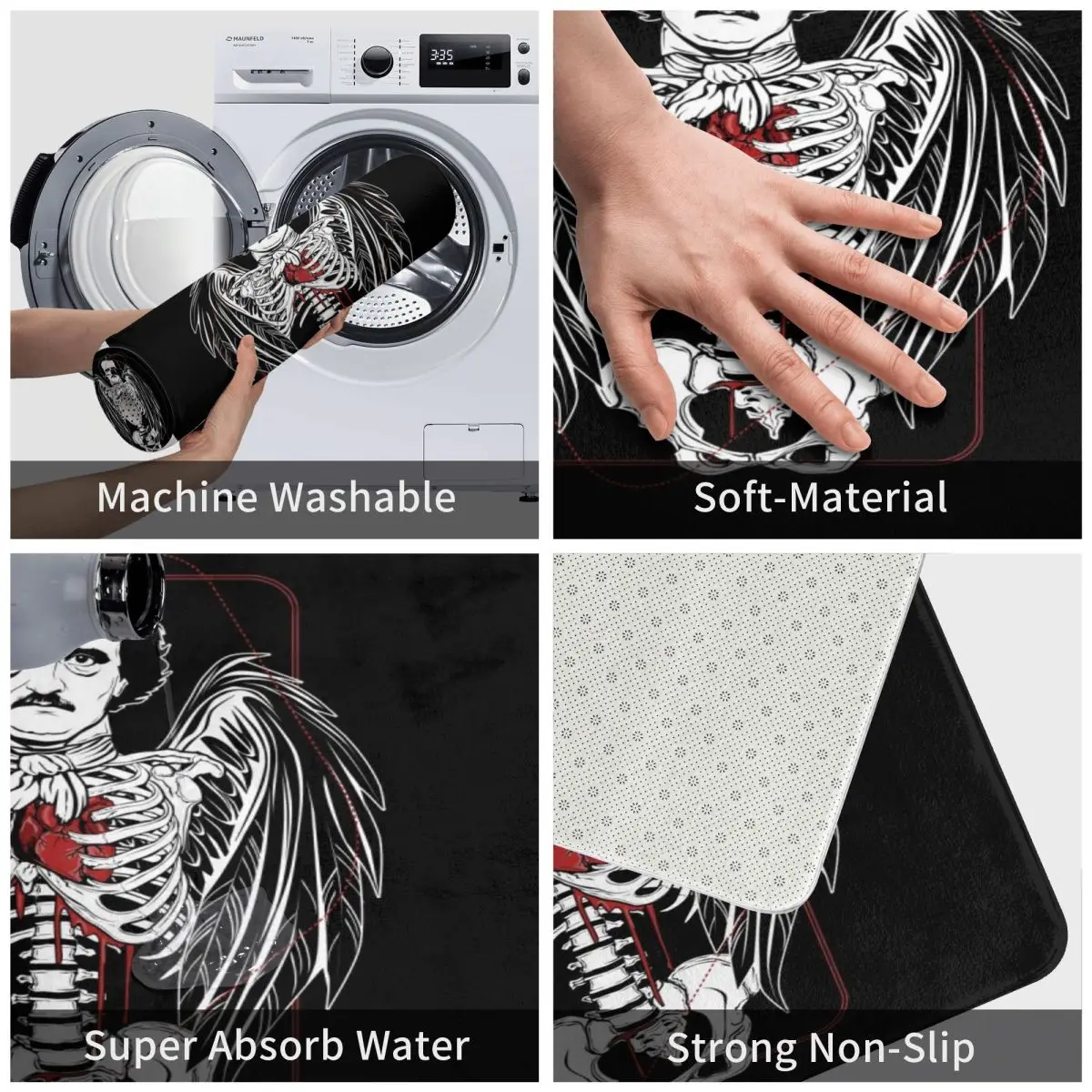 MAUNFELD

3:35

Machine Washable

Soft-Material

Super Absorb Water

Strong Non-Slip