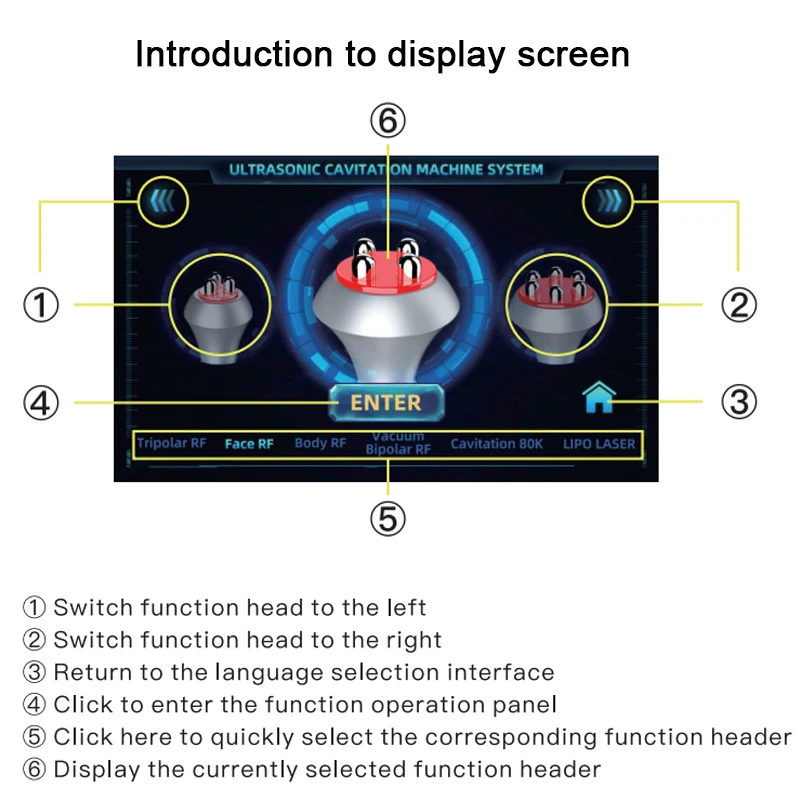 Introduction to display screen

⑥

ULTRASONIC CAVITATION MACHINE SYSTEM

①

②

④

ENTER

③

Tripolar RF
Face RF
Body RF
Vacuum Bipolar RF
Cavitation 80K
LIPO LASER

⑤

① Switch function head to the left
② Switch function head to the right
③ Return to the language selection interface
④ Click to enter the function operation panel
⑤ Click here to quickly select the corresponding function header
⑥ Display the currently selected function header