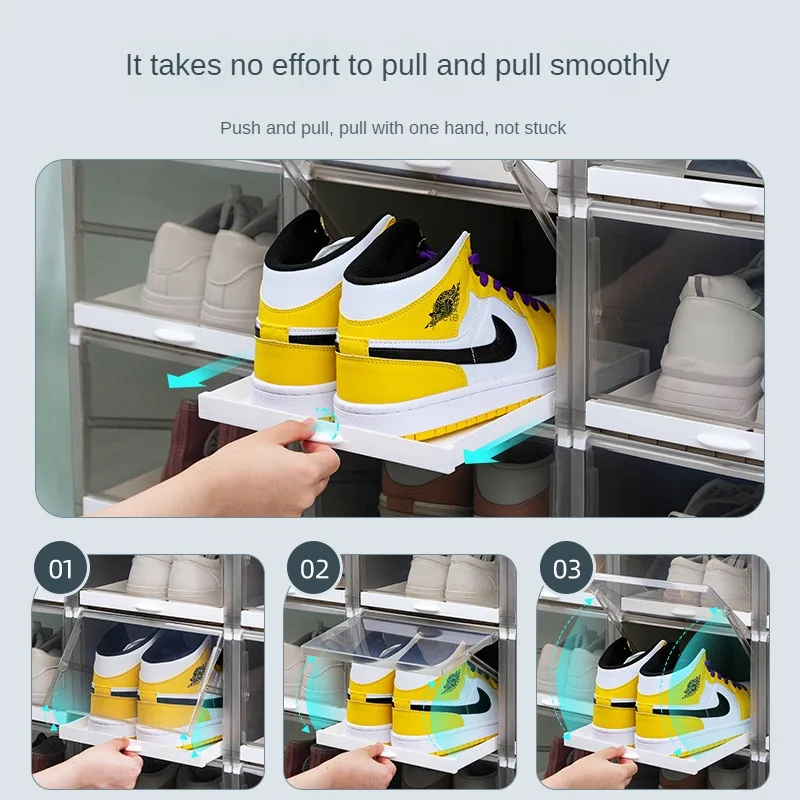 It takes no effort to pull and pull smoothly

Push and pull, pull with one hand, not stuck

01

02

03