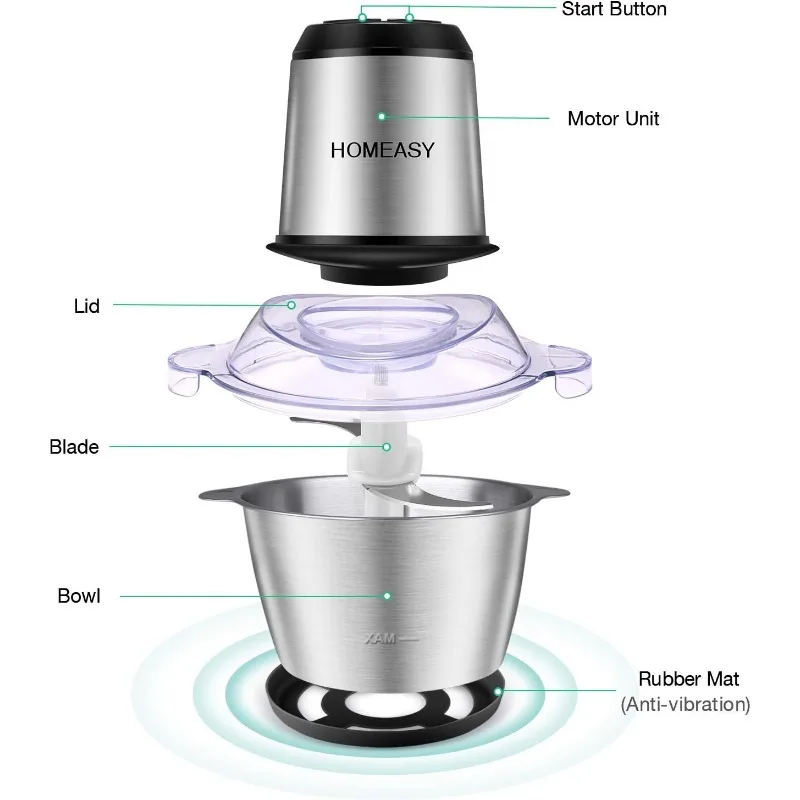 Start Button

Motor Unit

HOMEASY

Lid

Blade

Bowl

XAM

Rubber Mat
(Anti-vibration)