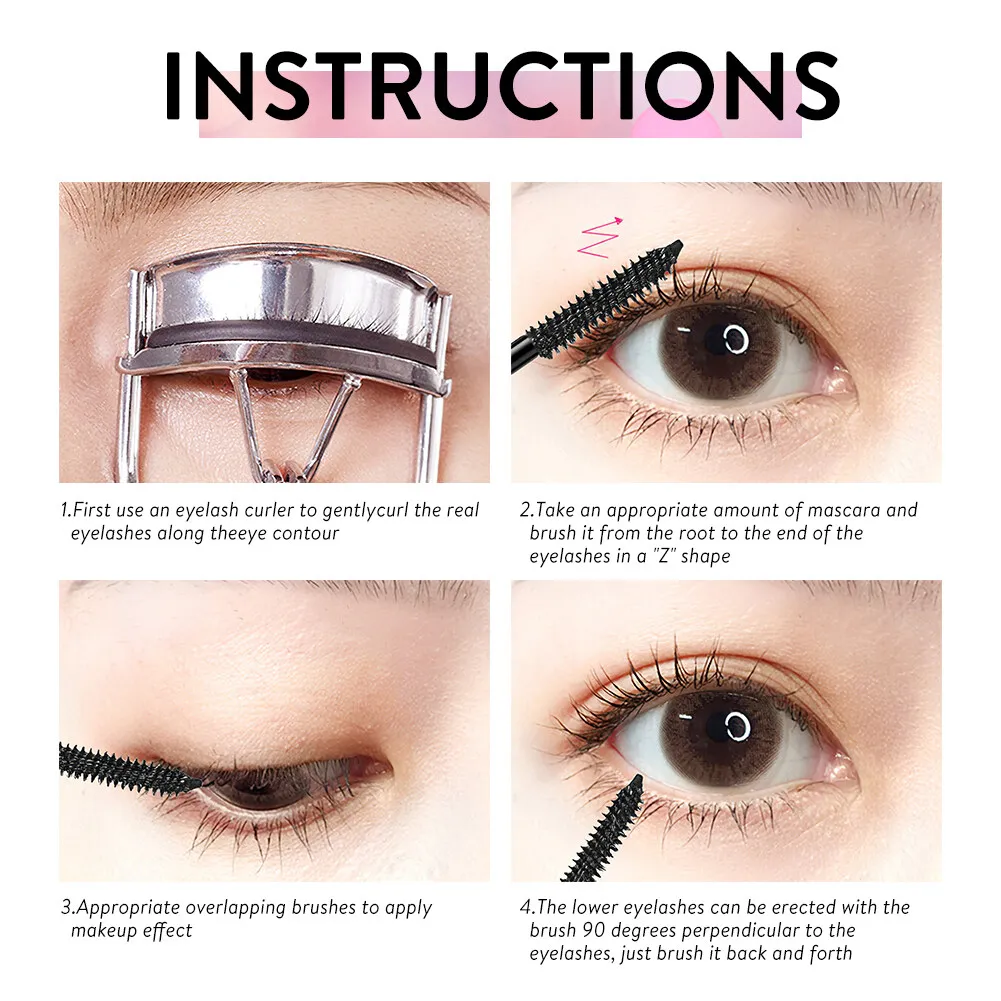 INSTRUCTIONS

1.First use an eyelash curler to gentlycurl the real eyelashes along theeye contour

2.Take an appropriate amount of mascara and brush it from the root to the end of the eyelashes in a "Z" shape

3.Appropriate overlapping brushes to apply makeup effect

4.The lower eyelashes can be erected with the brush 90 degrees perpendicular to the eyelashes, just brush it back and forth