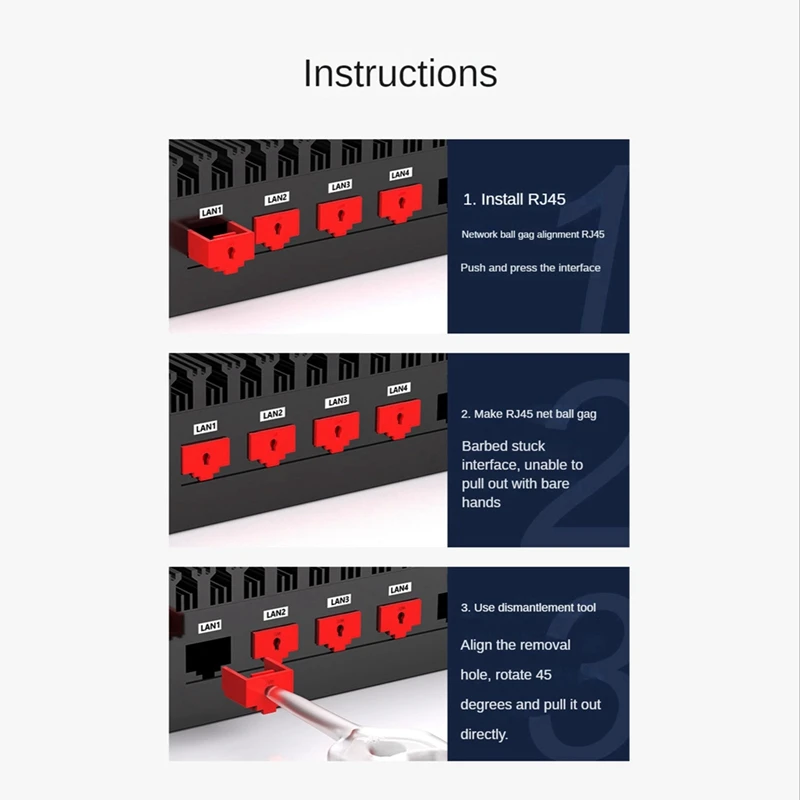 Instructions

LAN1 LAN2 LAN3 LAN4

1
1. Install RJ45

Network ball gag alignment RJ45

Push and press the interface

LAN1 LAN2 LAN3 LAN4

2
2. Make RJ45 net ball gag

Barbed stuck interface, unable to pull out with bare hands

LAN1 LAN2 LAN3 LAN4

3
3. Use dismantlement tool

Align the removal hole, rotate 45 degrees and pull it out directly.