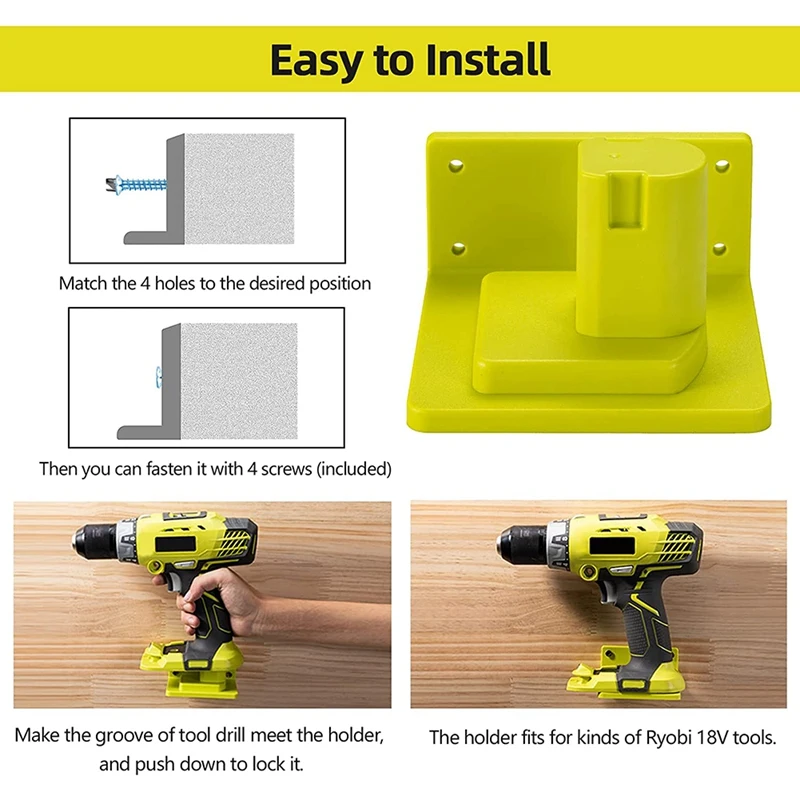 Easy to Install

Match the 4 holes to the desired position

Then you can fasten it with 4 screws (included)

Make the groove of tool drill meet the holder, and push down to lock it.

The holder fits for kinds of Ryobi 18V tools.