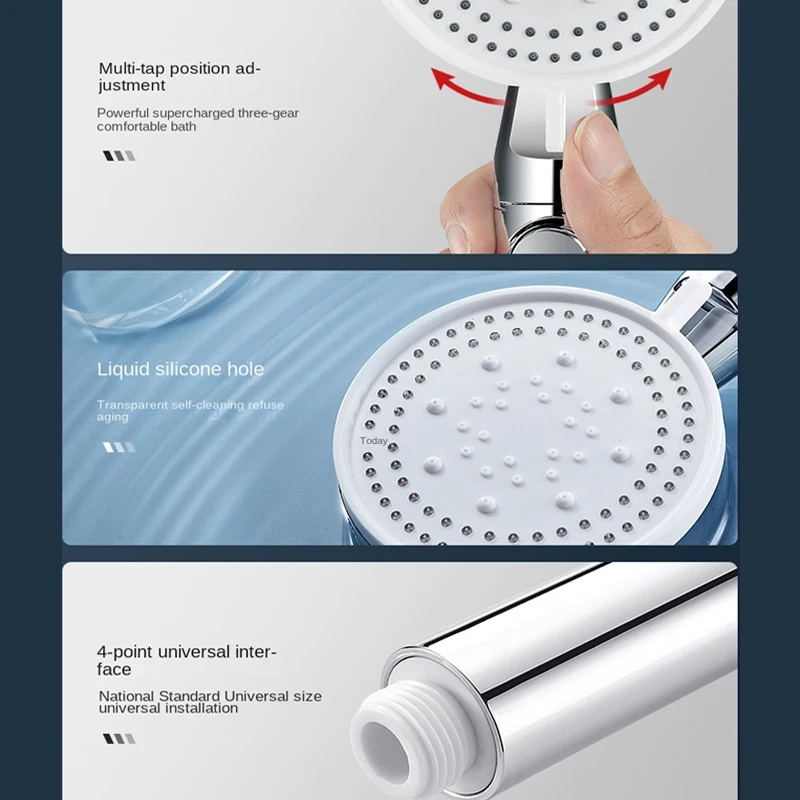 Multi-tap position adjustment

Powerful supercharged three-gear comfortable bath

Liquid silicone hole

Transparent self-cleaning refuse aging

Today

4-point universal interface

National Standard Universal size universal installation