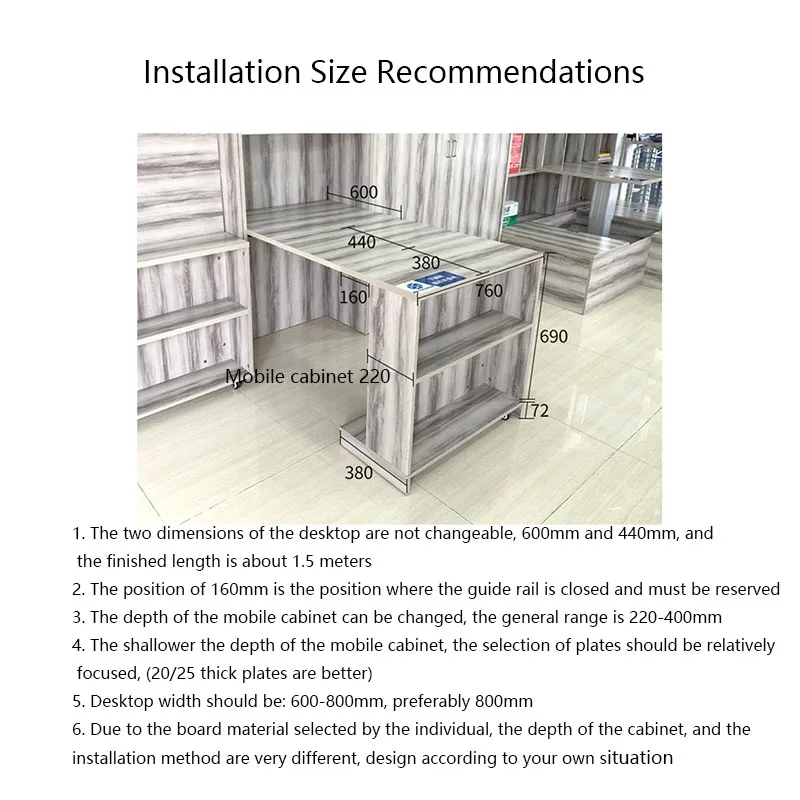 Installation Size Recommendations

600

440

380

760

160

690

Mobile cabinet 220

72

380

1. The two dimensions of the desktop are not changeable, 600mm and 440mm, and the finished length is about 1.5 meters

2. The position of 160mm is the position where the guide rail is closed and must be reserved

3. The depth of the mobile cabinet can be changed, the general range is 220-400mm

4. The shallower the depth of the mobile cabinet, the selection of plates should be relatively focused, (20/25 thick plates are better)

5. Desktop width should be: 600-800mm, preferably 800mm

6. Due to the board material selected by the individual, the depth of the cabinet, and the installation method are very different, design according to your own situation