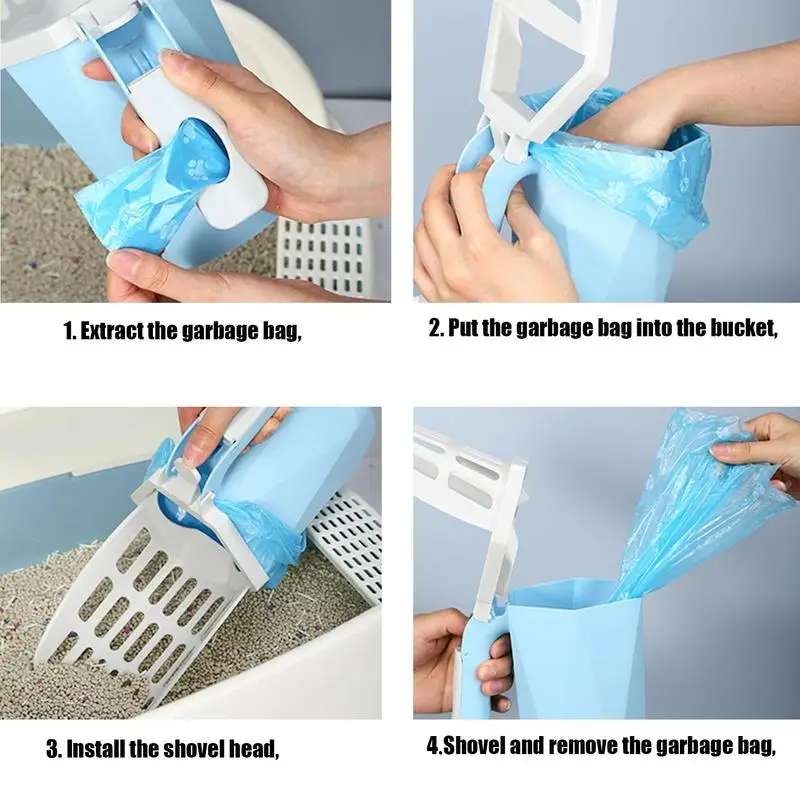 1. Extract the garbage bag,

2. Put the garbage bag into the bucket,

3. Install the shovel head,

4.Shovel and remove the garbage bag,