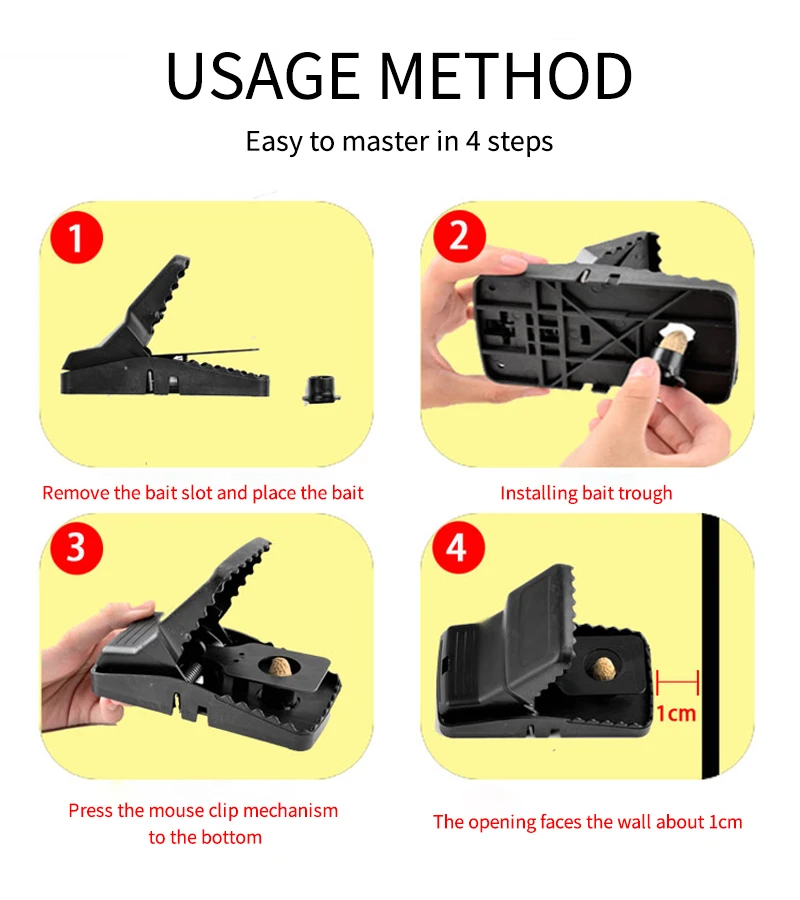 USAGE METHOD

Easy to master in 4 steps

1

Remove the bait slot and place the bait

2

Installing bait trough

3

Press the mouse clip mechanism to the bottom

4

1cm

The opening faces the wall about 1cm