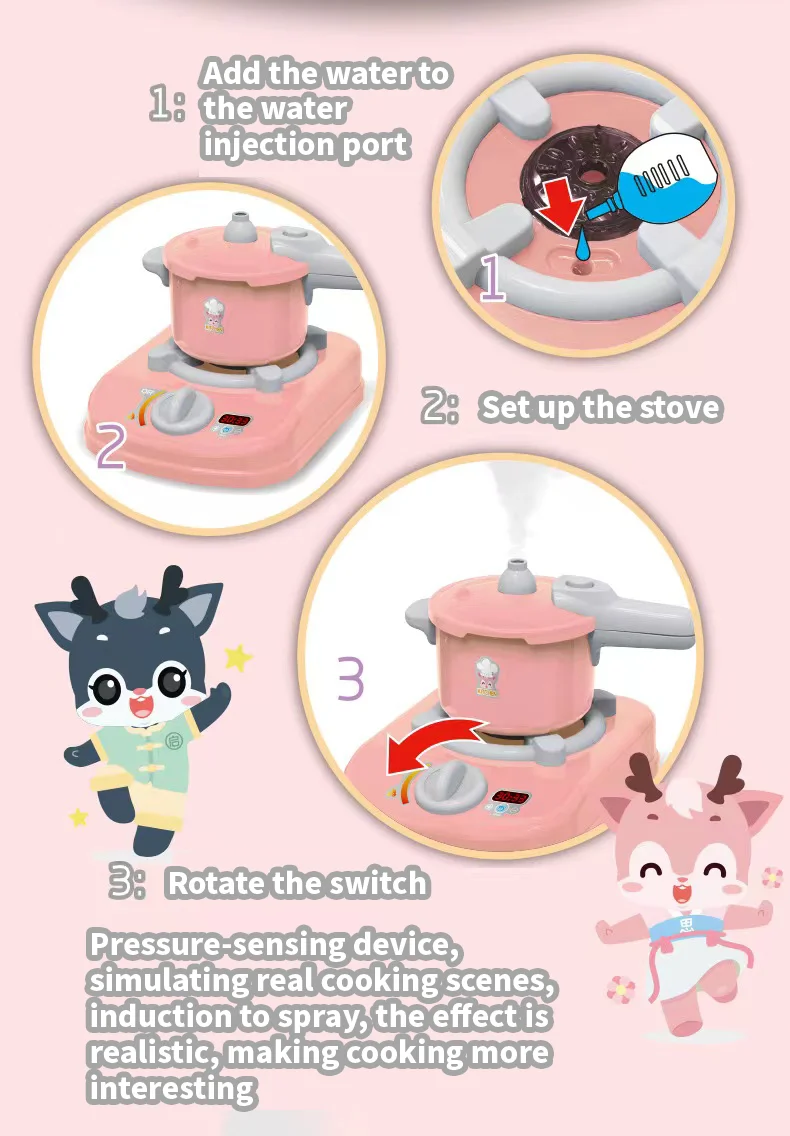 1: Add the water to the water injection port

1

2

2: Set up the stove

3

3: Rotate the switch

Pressure-sensing device, simulating real cooking scenes, induction to spray, the effect is realistic, making cooking more interesting