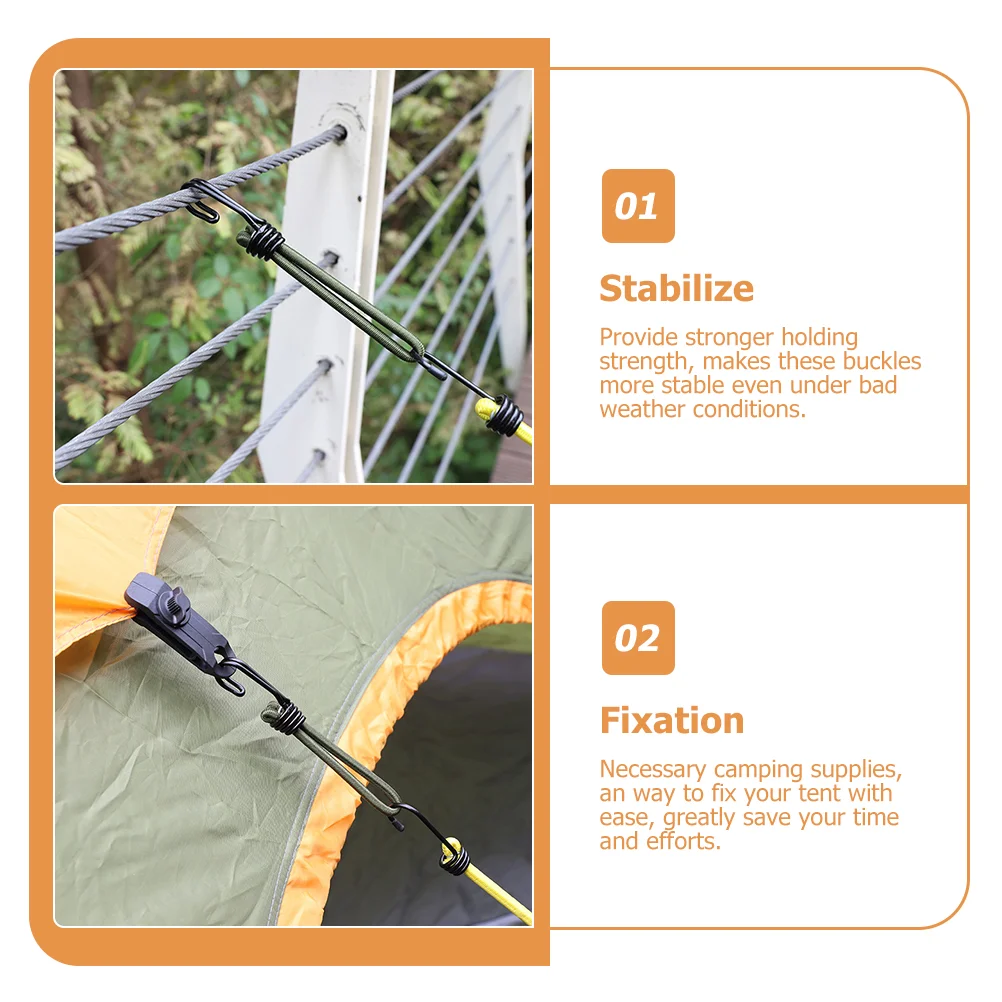 01

Stabilize

Provide stronger holding strength, makes these buckles more stable even under bad weather conditions.

02

Fixation

Necessary camping supplies, an way to fix your tent with ease, greatly save your time and efforts.