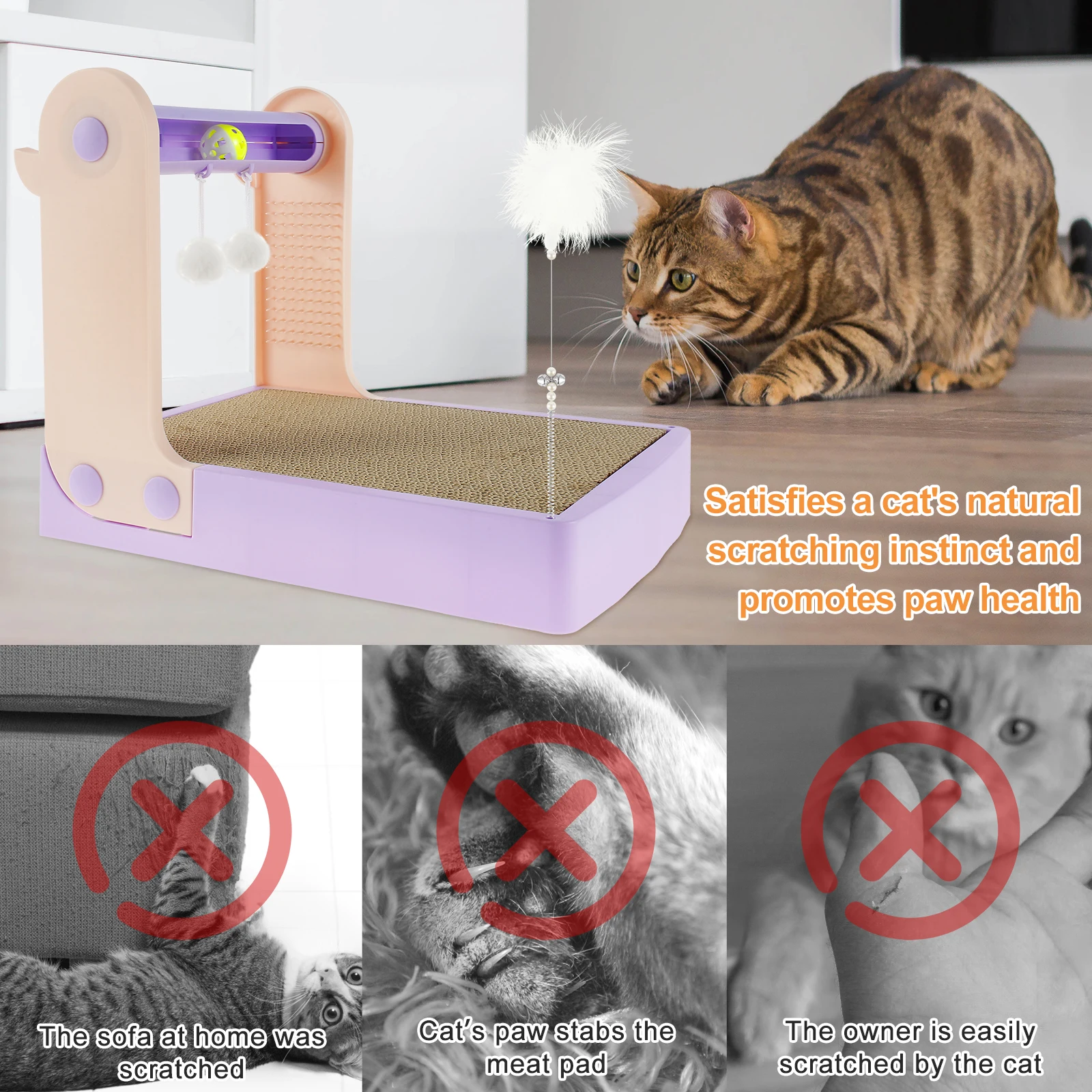 Satisfies a cat's natural scratching instinct and promotes paw health

The sofa at home was scratched

Cat's paw stabs the meat pad

The owner is easily scratched by the cat