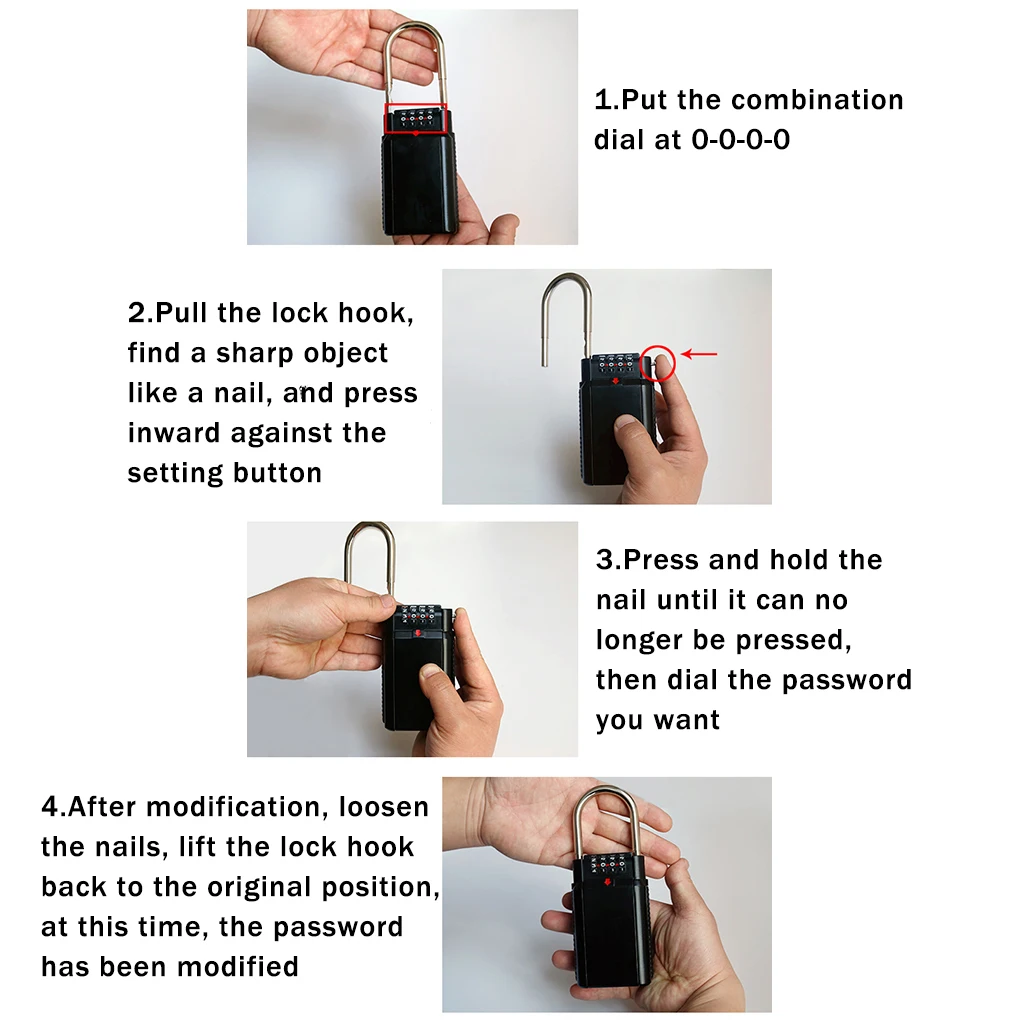 1.Put the combination dial at 0-0-0-0

2.Pull the lock hook, find a sharp object like a nail, and press inward against the setting button

3.Press and hold the nail until it can no longer be pressed, then dial the password you want

4.After modification, loosen the nails, lift the lock hook back to the original position, at this time, the password has been modified