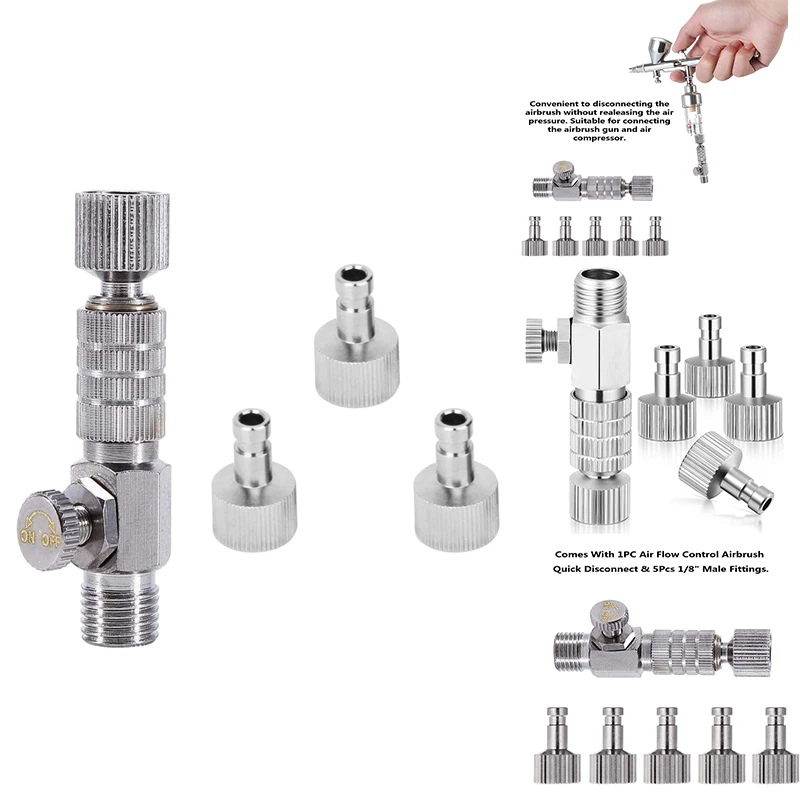 ON OFF

Convenient to disconnecting the airbrush without realeasing the air pressure. Suitable for connecting the airbrush gun and air compressor.

Comes With 1PC Air Flow Control Airbrush Quick Disconnect & 5Pcs 1/8" Male Fittings.