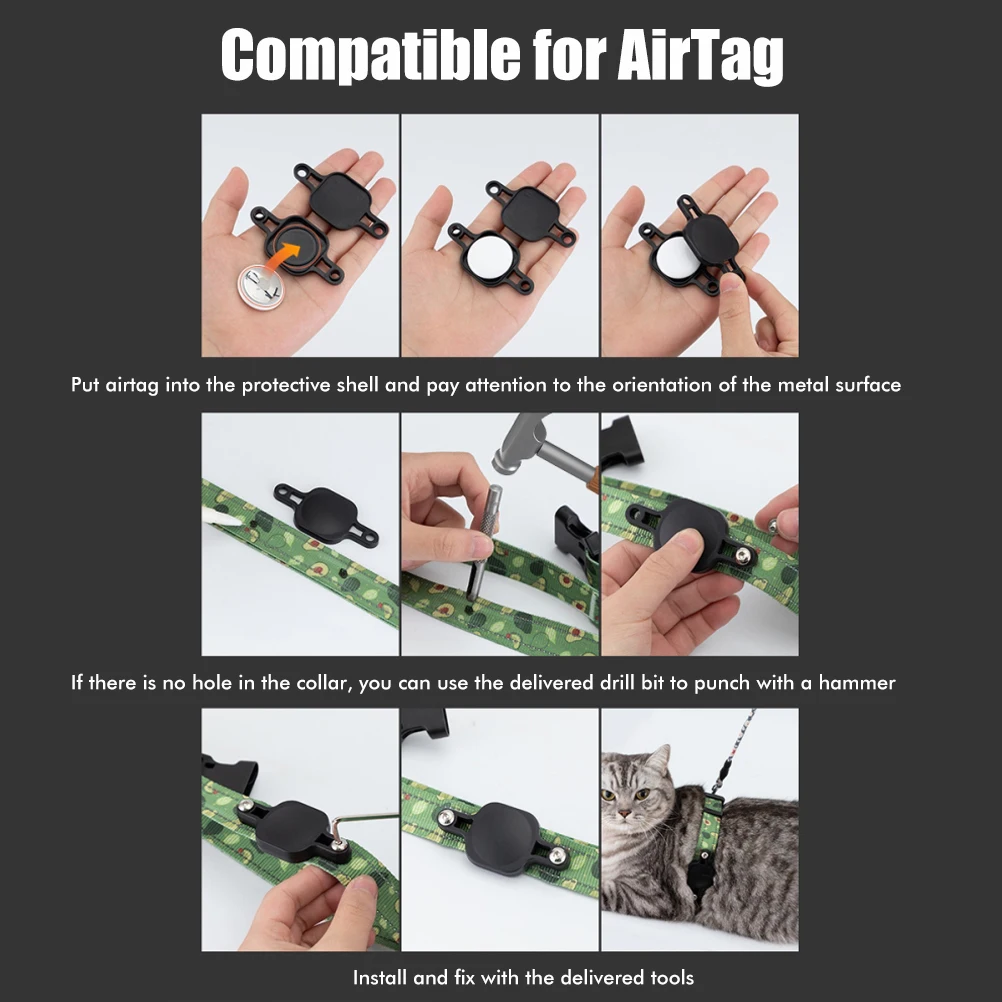 Compatible for AirTag

Put airtag into the protective shell and pay attention to the orientation of the metal surface

If there is no hole in the collar, you can use the delivered drill bit to punch with a hammer

Install and fix with the delivered tools