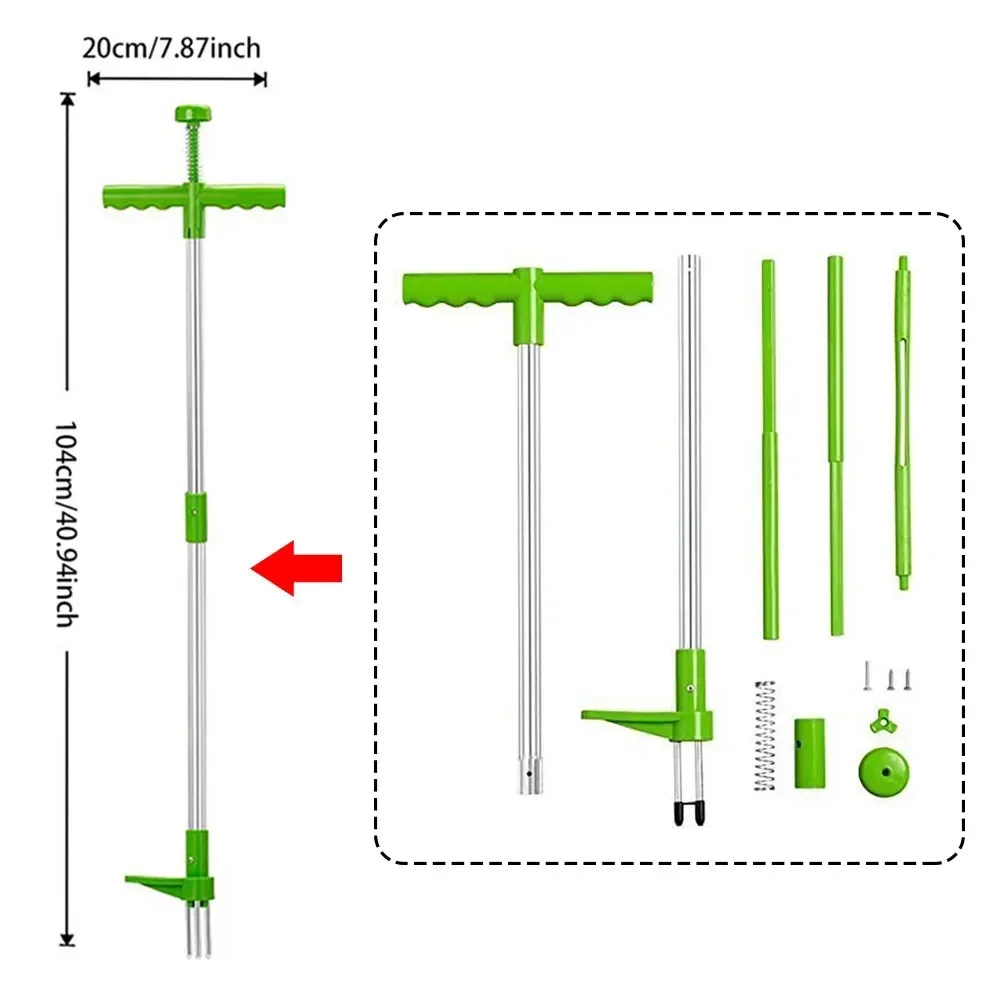 20cm/7.87inch

104cm/40.94inch