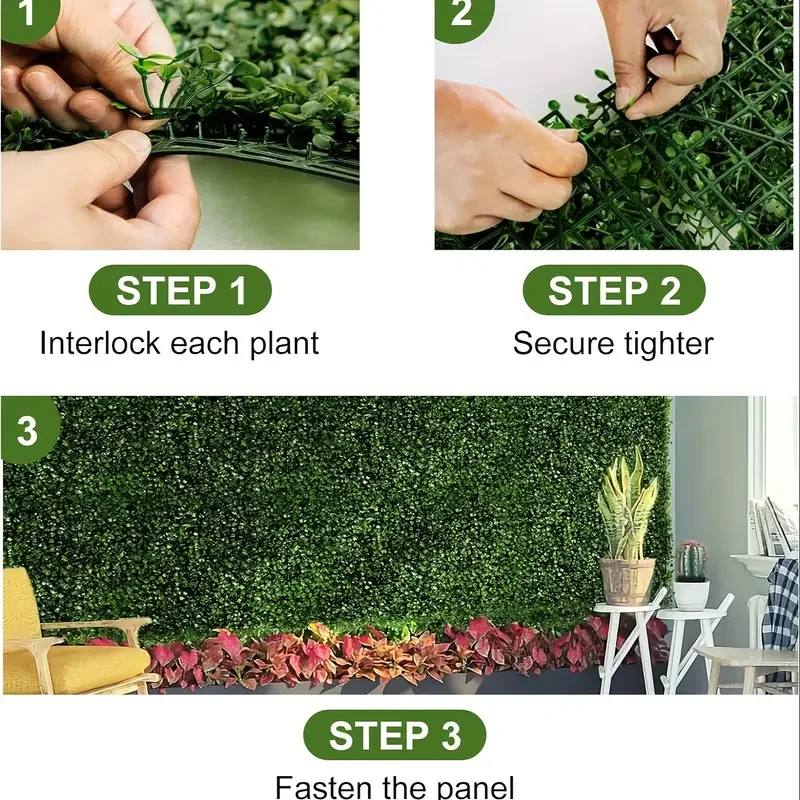 1

2

STEP 1
Interlock each plant

STEP 2
Secure tighter

3

STEP 3
Fasten the panel