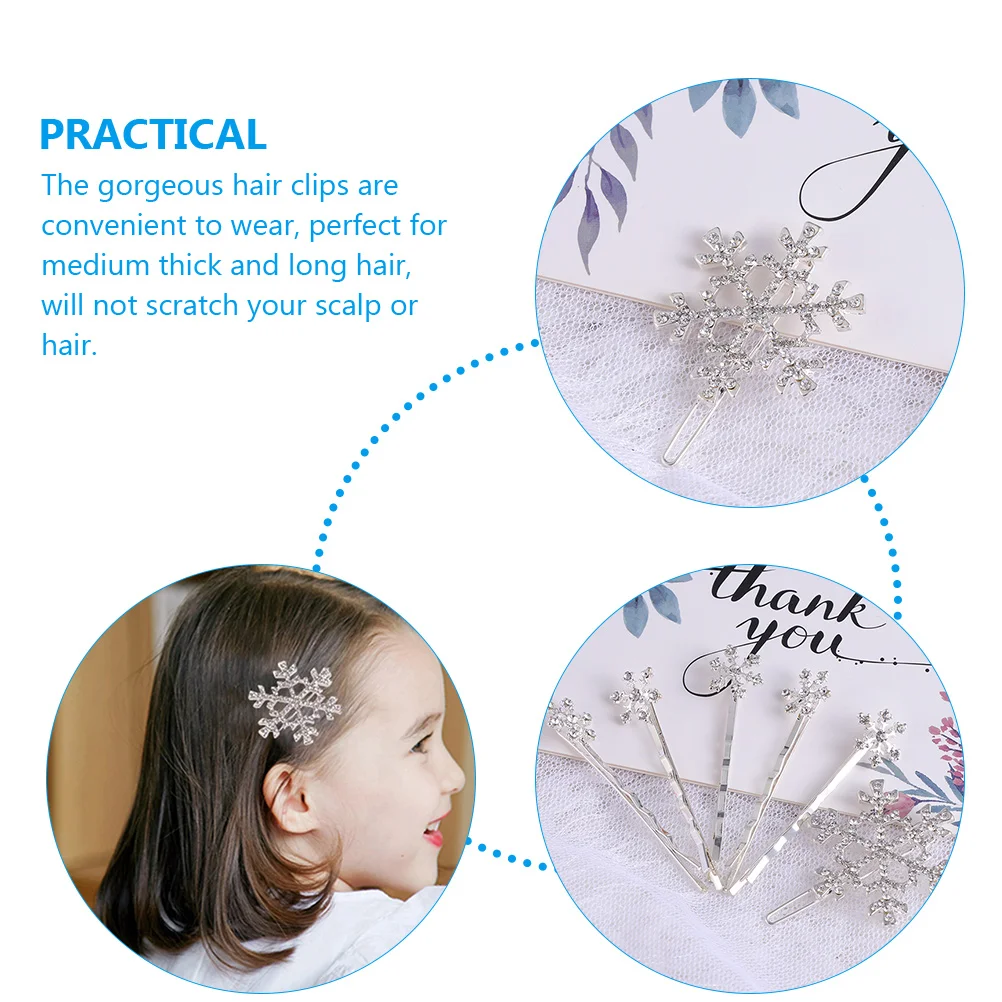 PRACTICAL
The gorgeous hair clips are convenient to wear, perfect for medium thick and long hair, will not scratch your scalp or hair.

thank you