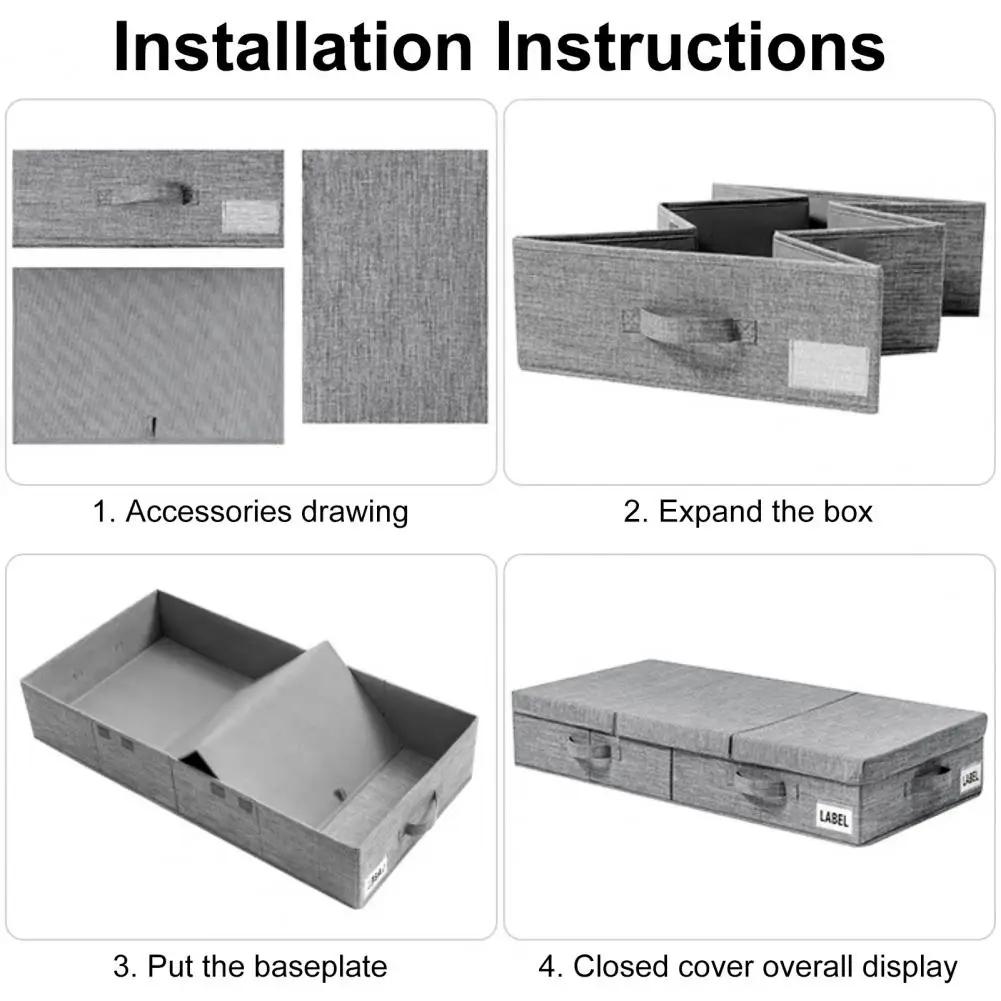 Installation Instructions

1. Accessories drawing

2. Expand the box

LABEL

3. Put the baseplate

LABEL

LABEL

4. Closed cover overall display