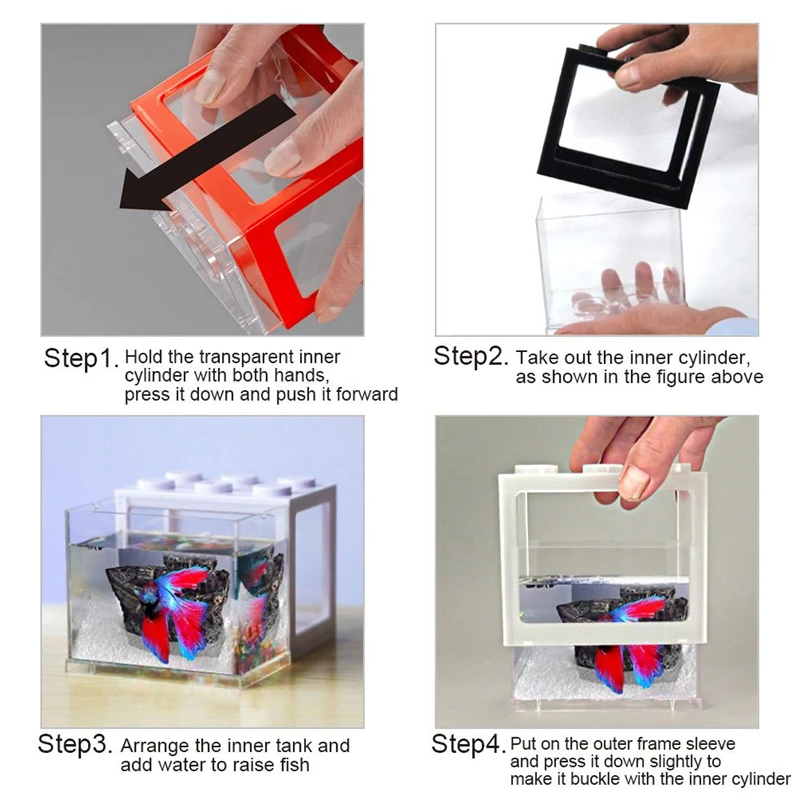 Step1. Hold the transparent inner cylinder with both hands, press it down and push it forward

Step2. Take out the inner cylinder, as shown in the figure above

Step3. Arrange the inner tank and add water to raise fish

Step4. Put on the outer frame sleeve and press it down slightly to make it buckle with the inner cylinder