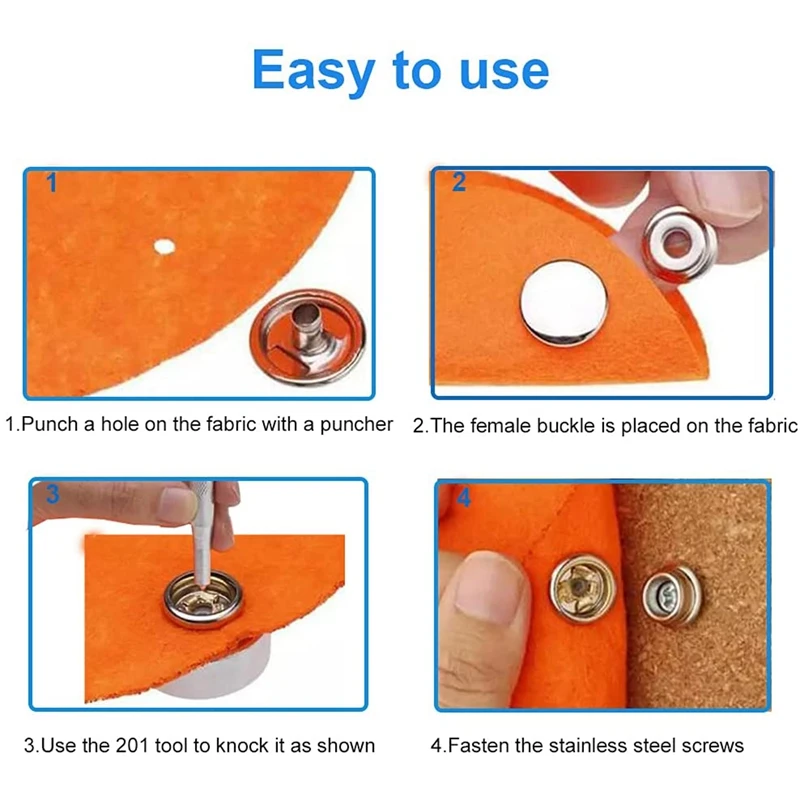 Easy to use

1

1.Punch a hole on the fabric with a puncher

2

2.The female buckle is placed on the fabric

3

3.Use the 201 tool to knock it as shown

4

4.Fasten the stainless steel screws