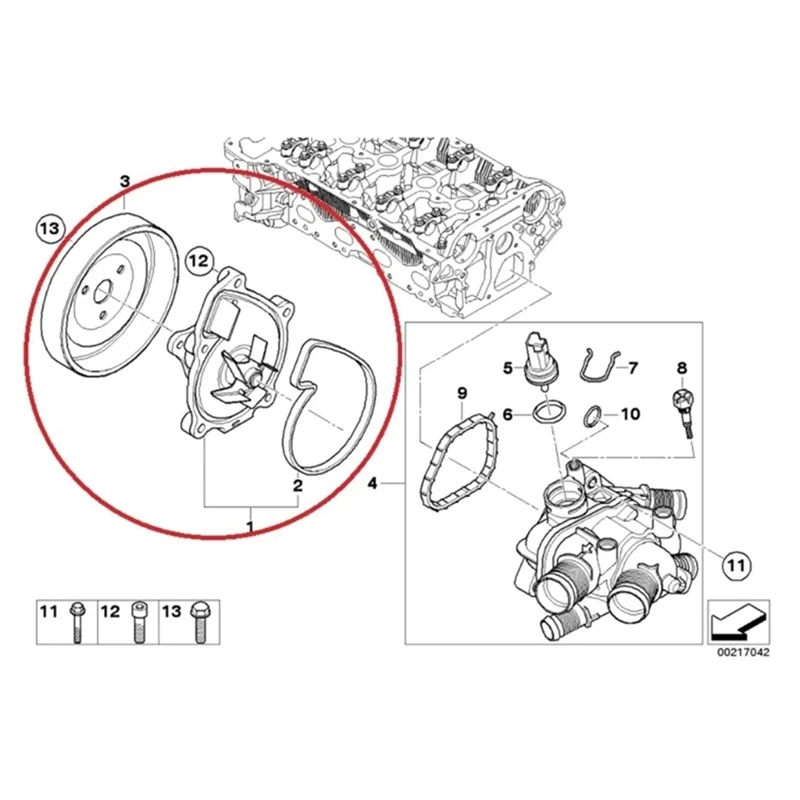 3
13
12
2
1
5
7
8
9
6
10
4
11
11
12
13
00217042