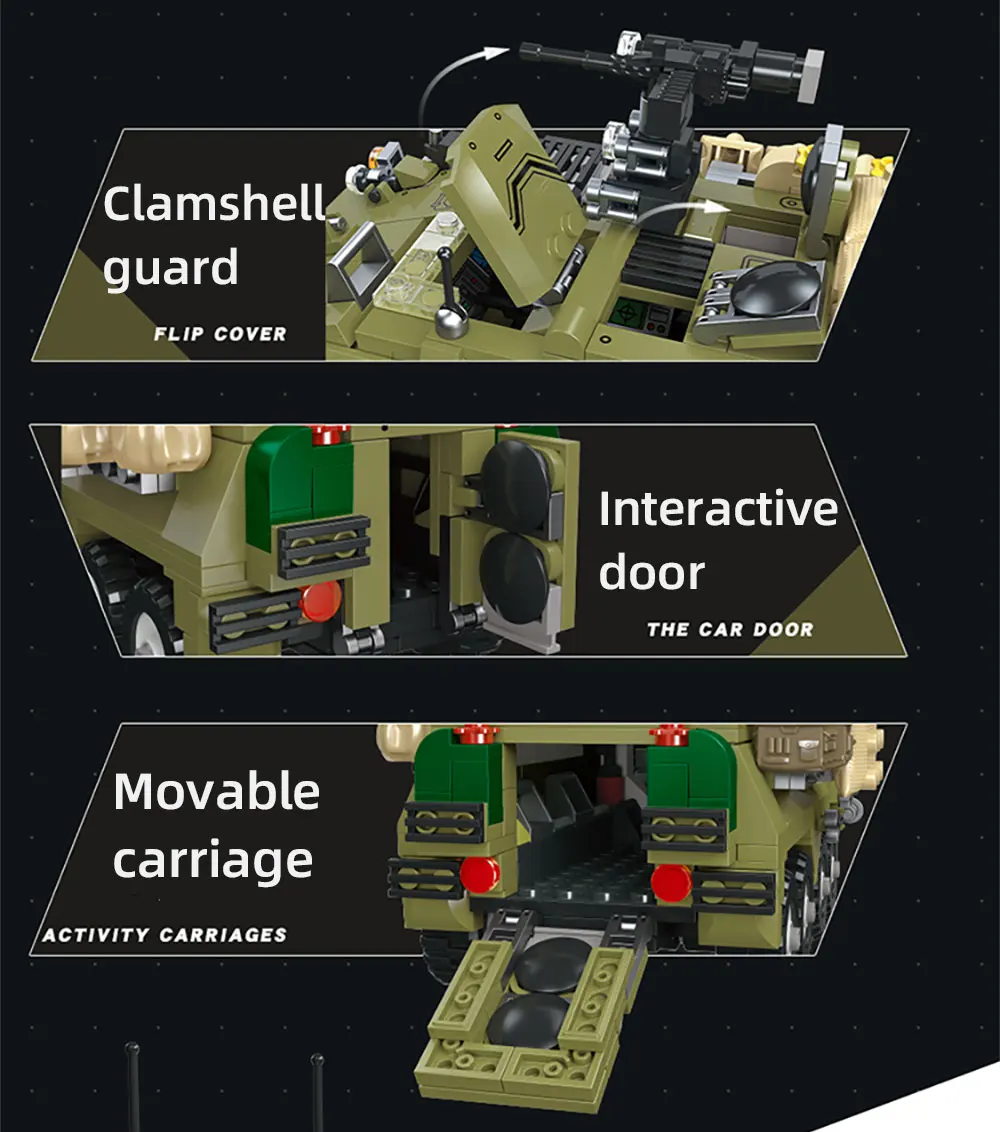 Clamshell guard

FLIP COVER

Interactive door

THE CAR DOOR

Movable carriage

ACTIVITY CARRIAGES