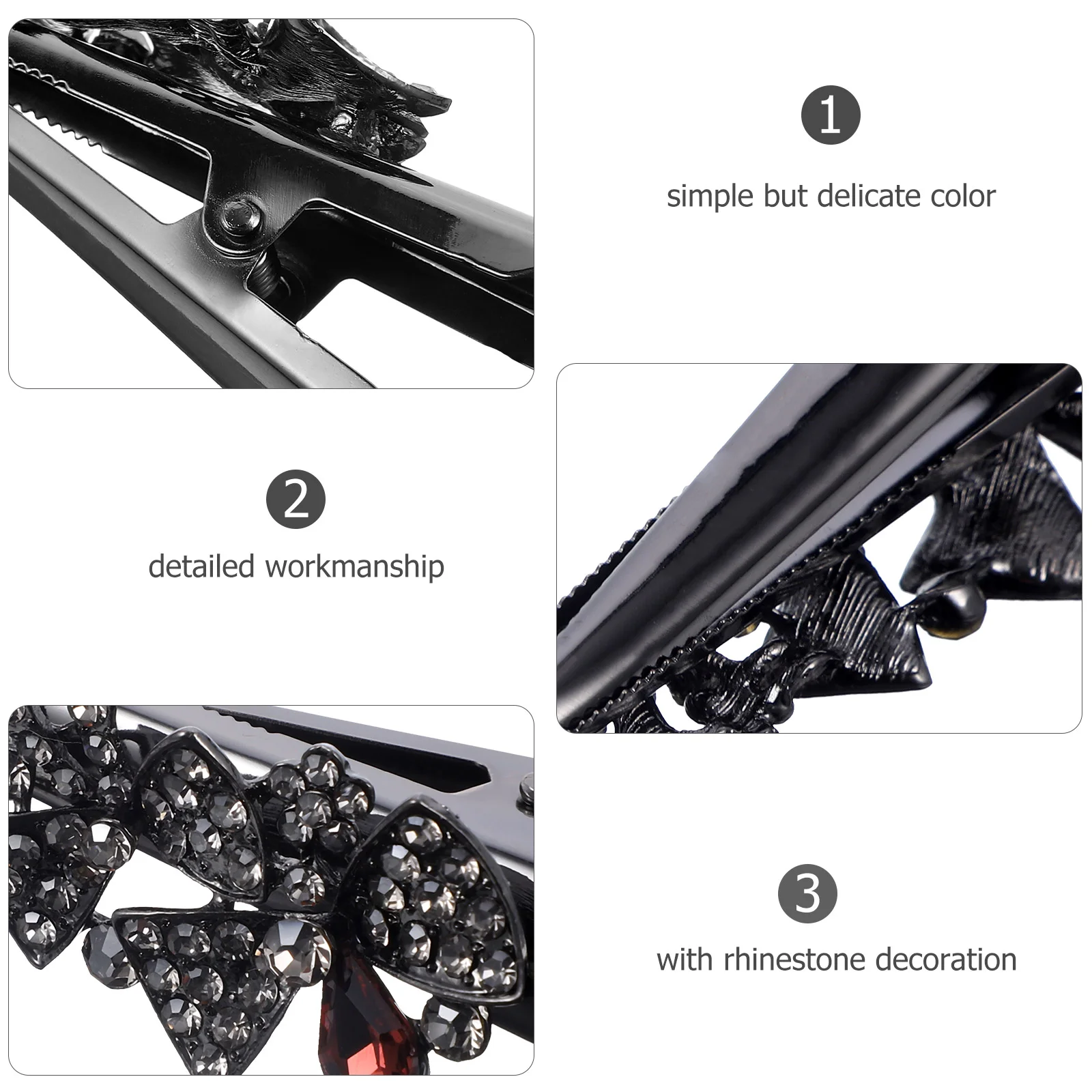 1

simple but delicate color

2

detailed workmanship

3

with rhinestone decoration