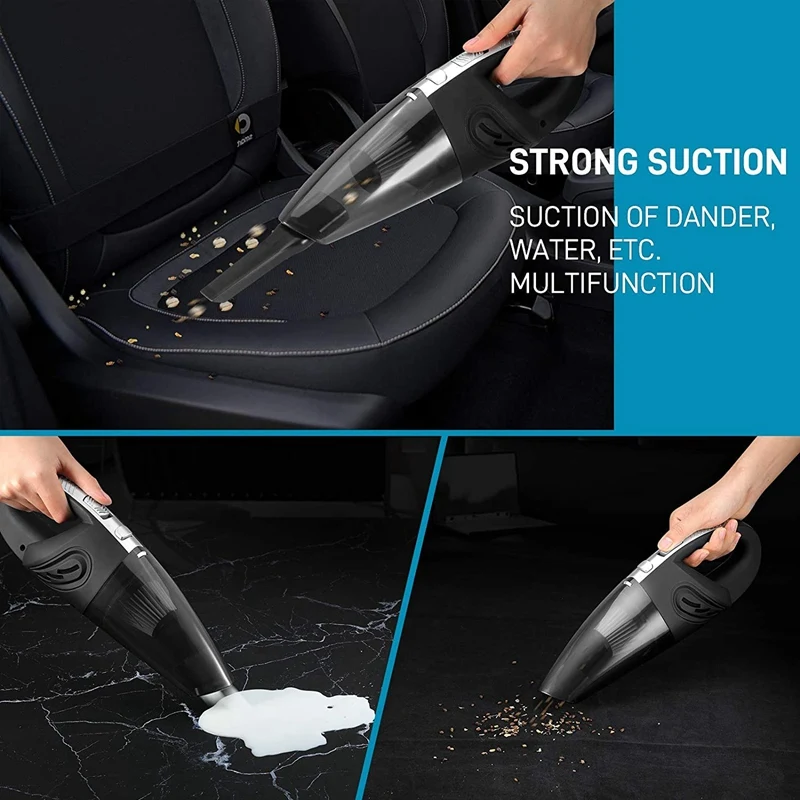 STRONG SUCTION

SUCTION OF DANDER, WATER, ETC. MULTIFUNCTION