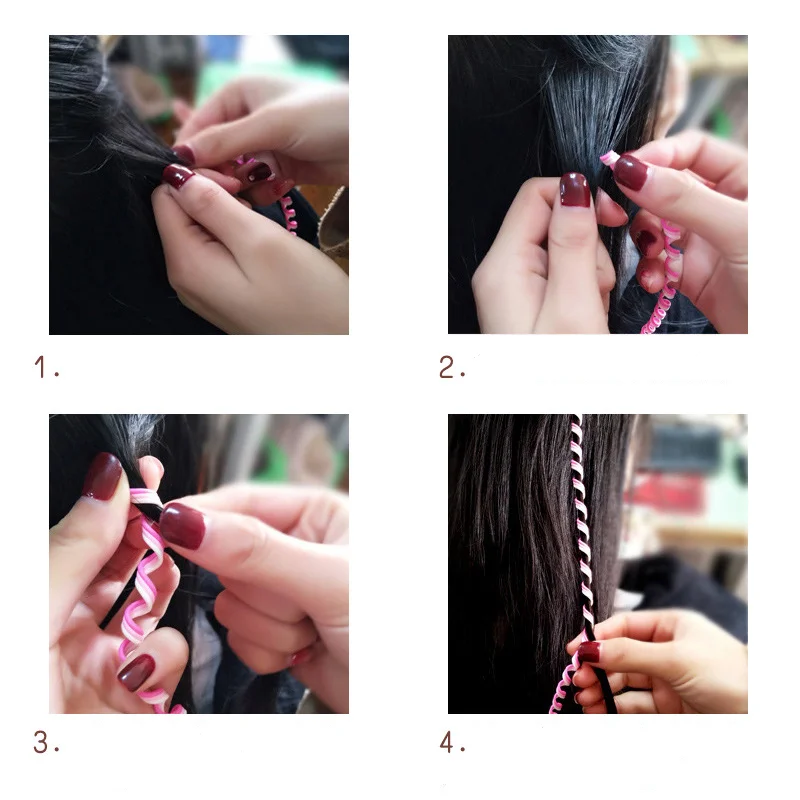 1.

2.

3.

4.