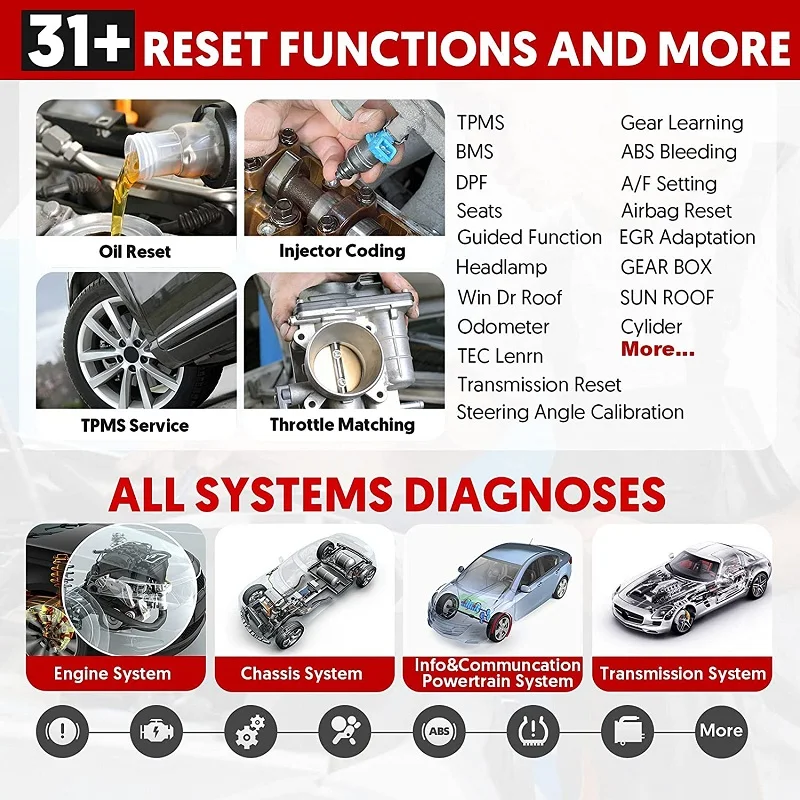 31+ RESET FUNCTIONS AND MORE

Oil Reset

Injector Coding

TPMS Service

Throttle Matching

TPMS
BMS
DPF
Seats
Guided Function
Headlamp
Win Dr Roof
Odometer
TEC Lenrn
Transmission Reset
Steering Angle Calibration

Gear Learning
ABS Bleeding
A/F Setting
Airbag Reset
EGR Adaptation
GEAR BOX
SUN ROOF
Cylider
More...

ALL SYSTEMS DIAGNOSES

Engine System

Chassis System

Info&Communcation Powertrain System

Transmission System

ABS

More