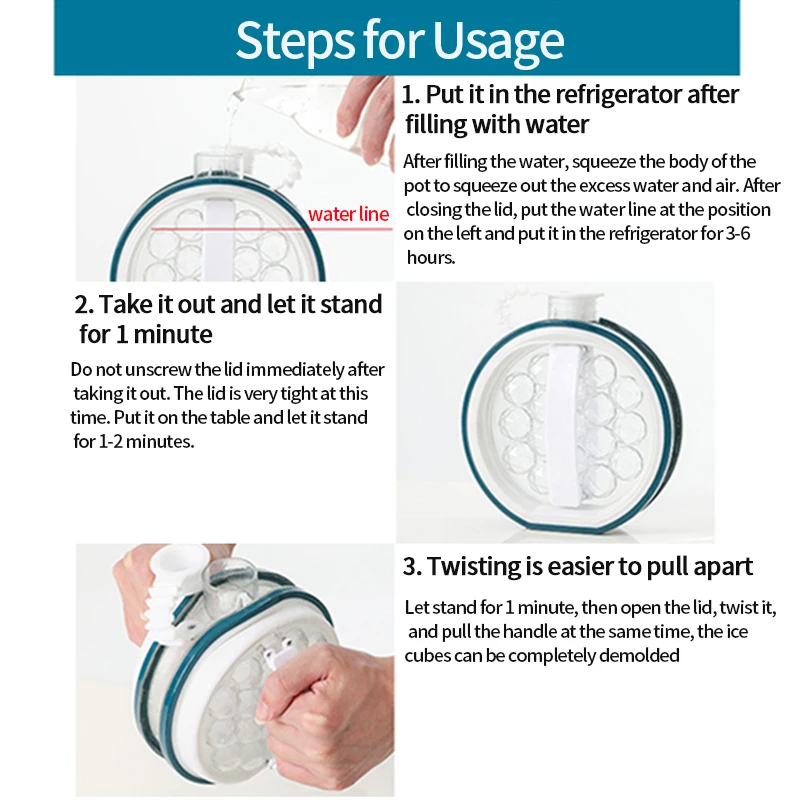 Steps for Usage

water line

1. Put it in the refrigerator after filling with water

After filling the water, squeeze the body of the pot to squeeze out the excess water and air. After closing the lid, put the water line at the position on the left and put it in the refrigerator for 3-6 hours.

2. Take it out and let it stand for 1 minute

Do not unscrew the lid immediately after taking it out. The lid is very tight at this time. Put it on the table and let it stand for 1-2 minutes.

3. Twisting is easier to pull apart

Let stand for 1 minute, then open the lid, twist it, and pull the handle at the same time, the ice cubes can be completely demolded