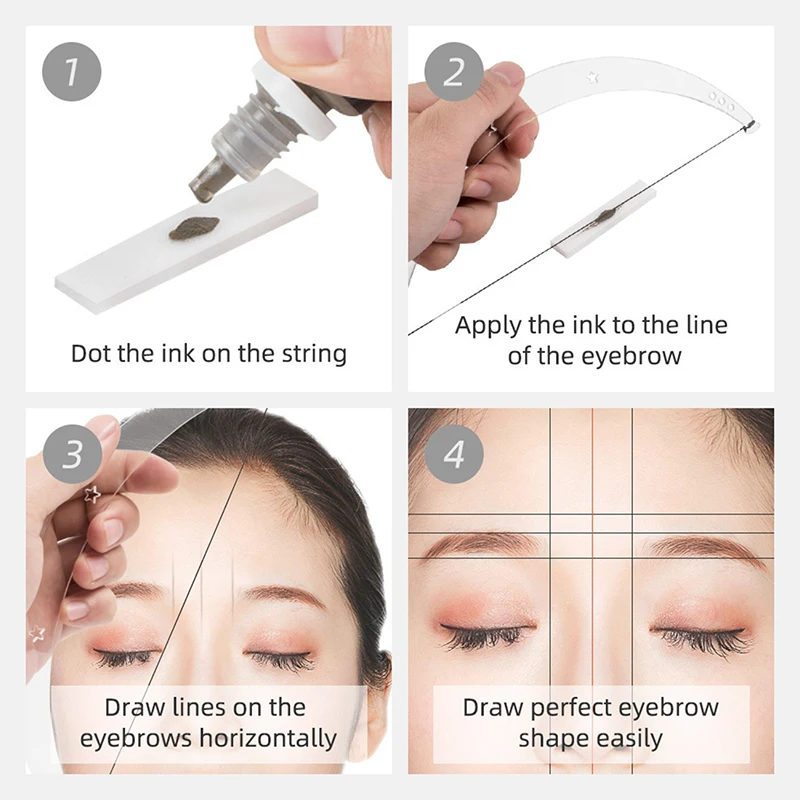 1

Dot the ink on the string

2

Apply the ink to the line of the eyebrow

3

Draw lines on the eyebrows horizontally

4

Draw perfect eyebrow shape easily