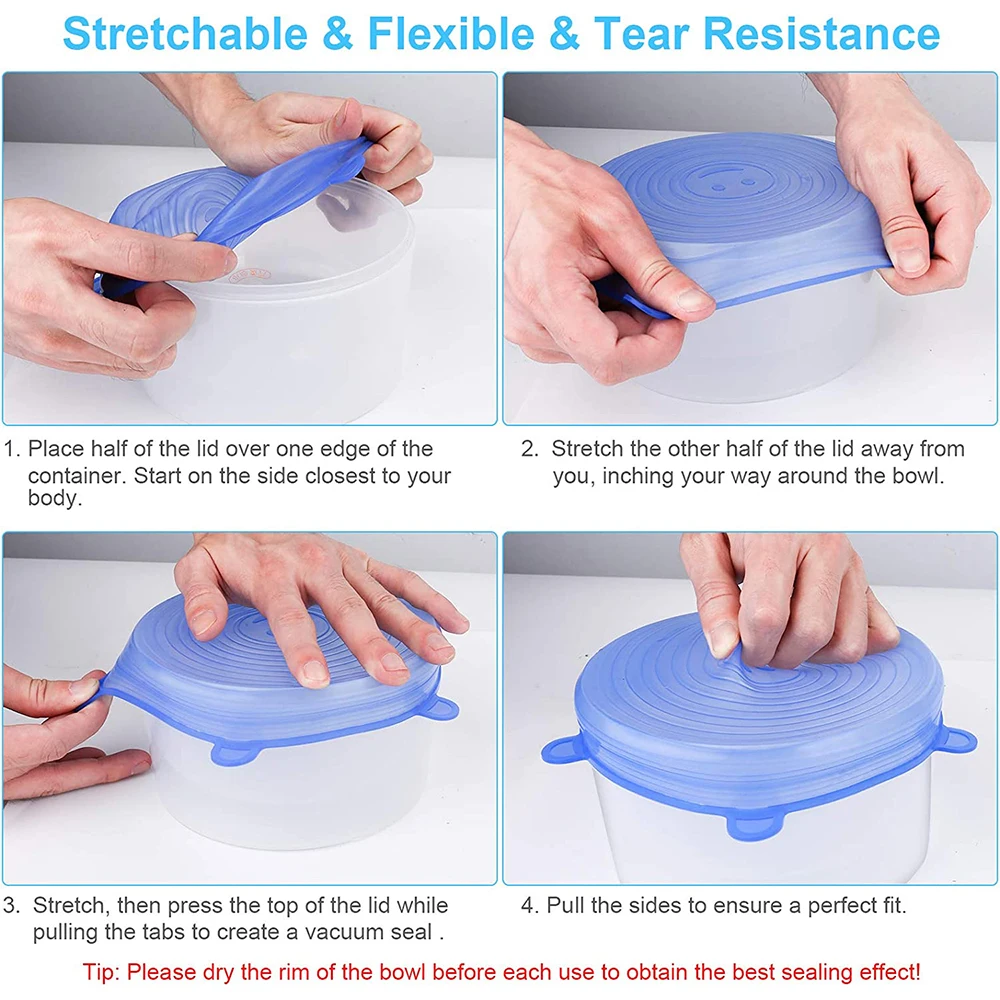 Stretchable & Flexible & Tear Resistance

1. Place half of the lid over one edge of the container. Start on the side closest to your body.

2. Stretch the other half of the lid away from you, inching your way around the bowl.

3. Stretch, then press the top of the lid while pulling the tabs to create a vacuum seal .

4. Pull the sides to ensure a perfect fit.

Tip: Please dry the rim of the bowl before each use to obtain the best sealing effect!