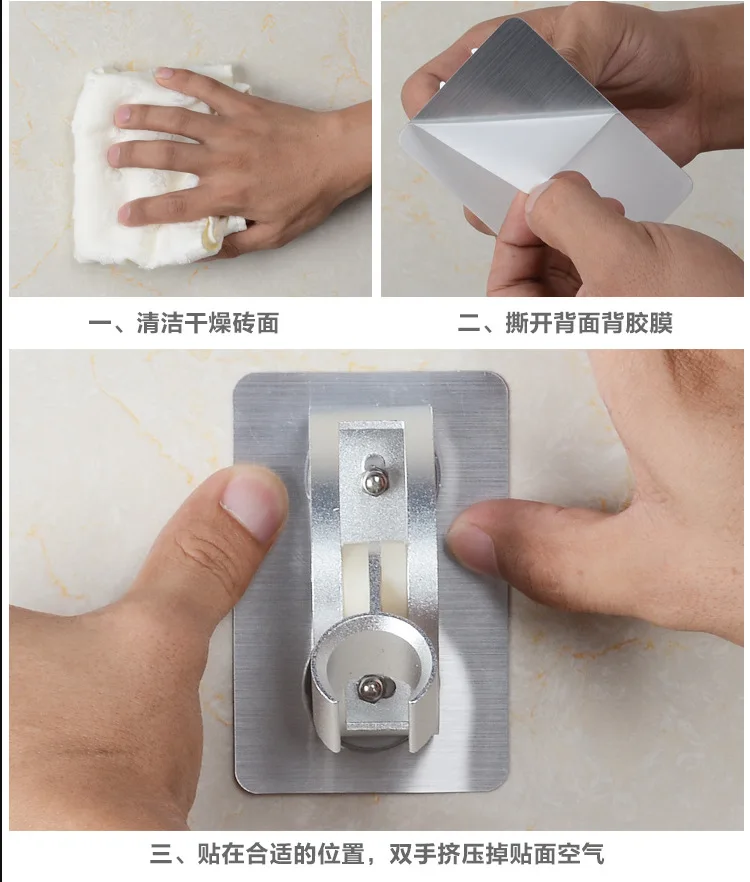 一、清洁干燥砖面

二、撕开背面背胶膜

三、贴在合适的位置，双手挤压掉贴面空气