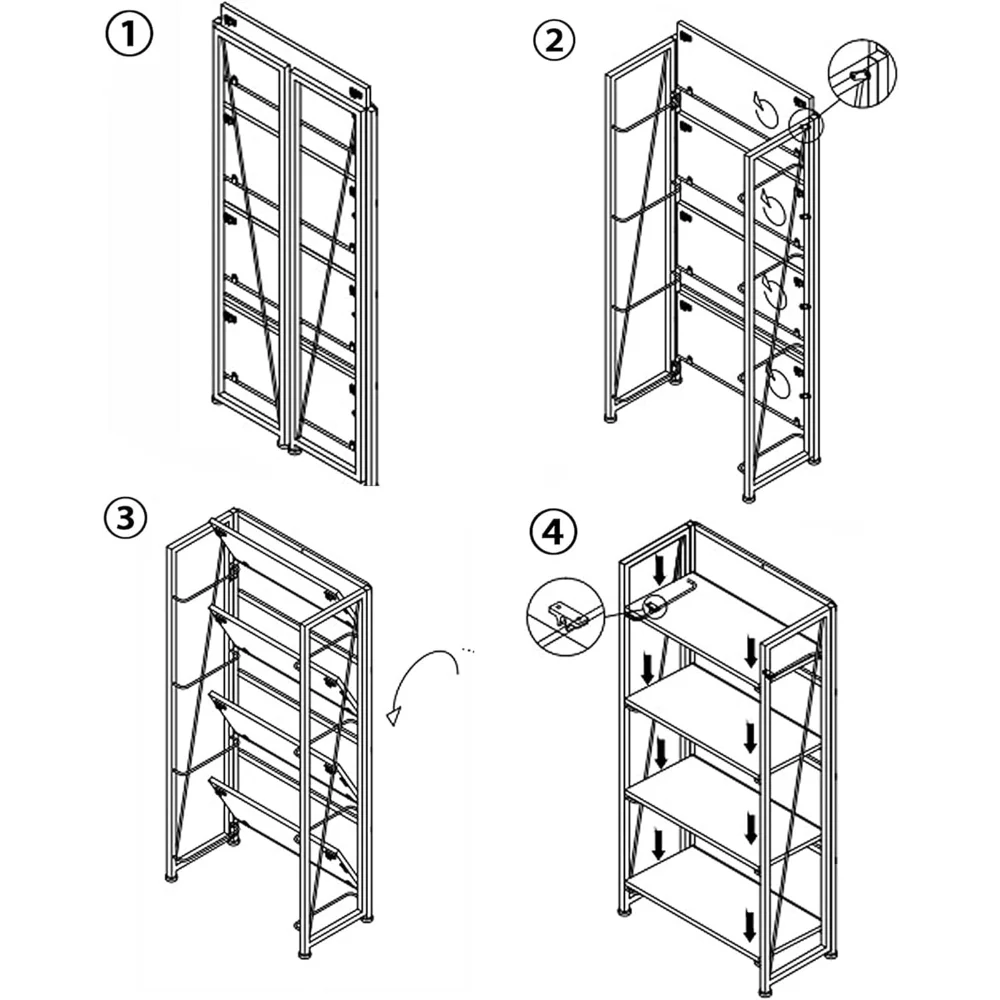 ①

②

③

④