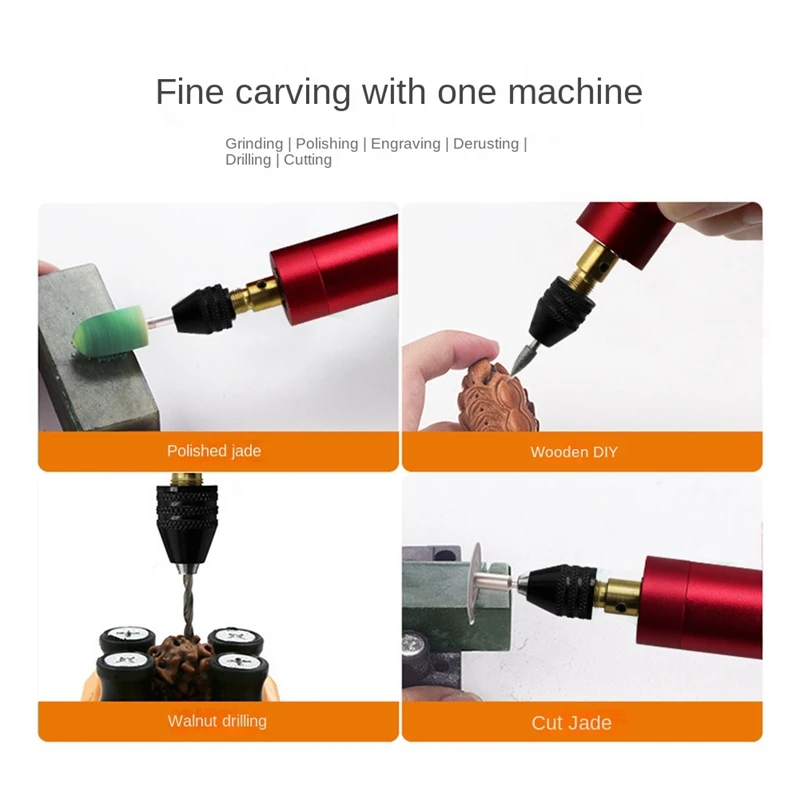 Fine carving with one machine

Grinding | Polishing | Engraving | Derusting | Drilling | Cutting

Polished jade

Wooden DIY

Walnut drilling

Cut Jade