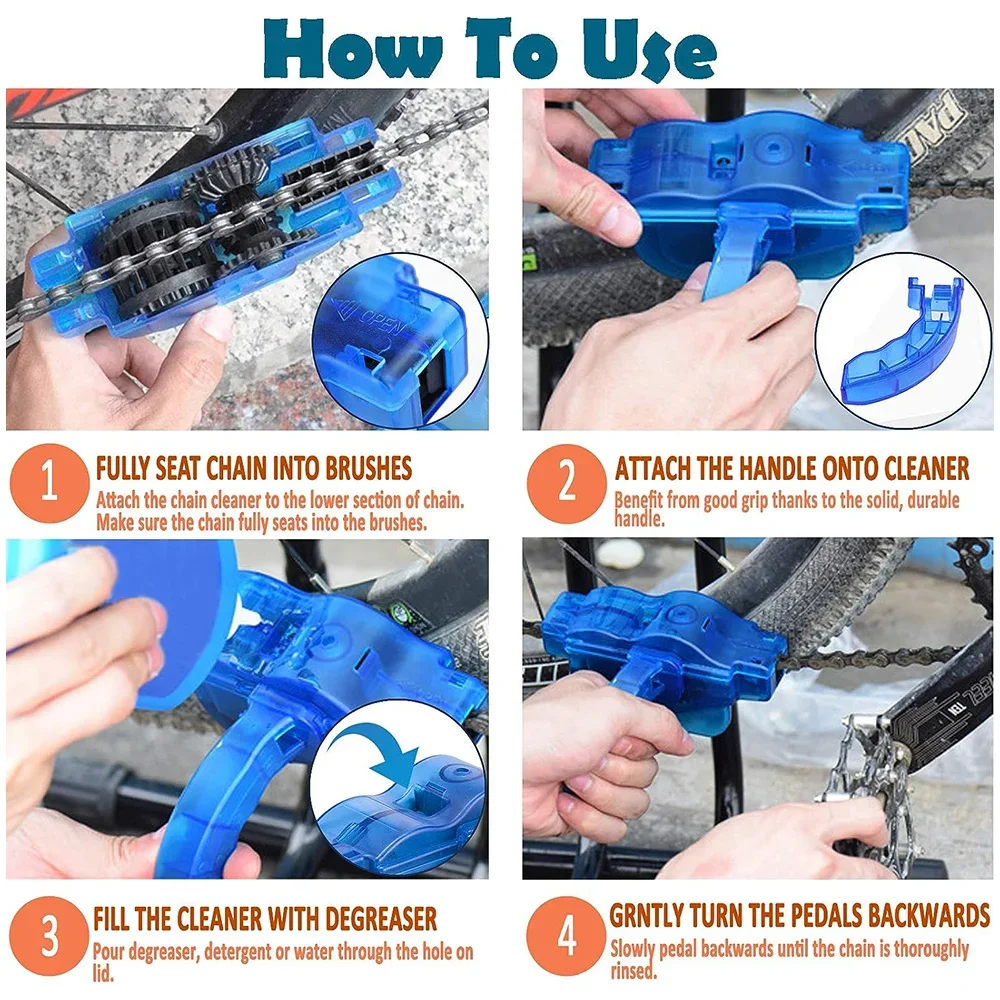 How To Use

OPEN

1
FULLY SEAT CHAIN INTO BRUSHES
Attach the chain cleaner to the lower section of chain. Make sure the chain fully seats into the brushes.

2
ATTACH THE HANDLE ONTO CLEANER
Benefit from good grip thanks to the solid, durable handle.

3
FILL THE CLEANER WITH DEGREASER
Pour degreaser, detergent or water through the hole on lid.

4
GRNTLY TURN THE PEDALS BACKWARDS
Slowly pedal backwards until the chain is thoroughly rinsed.