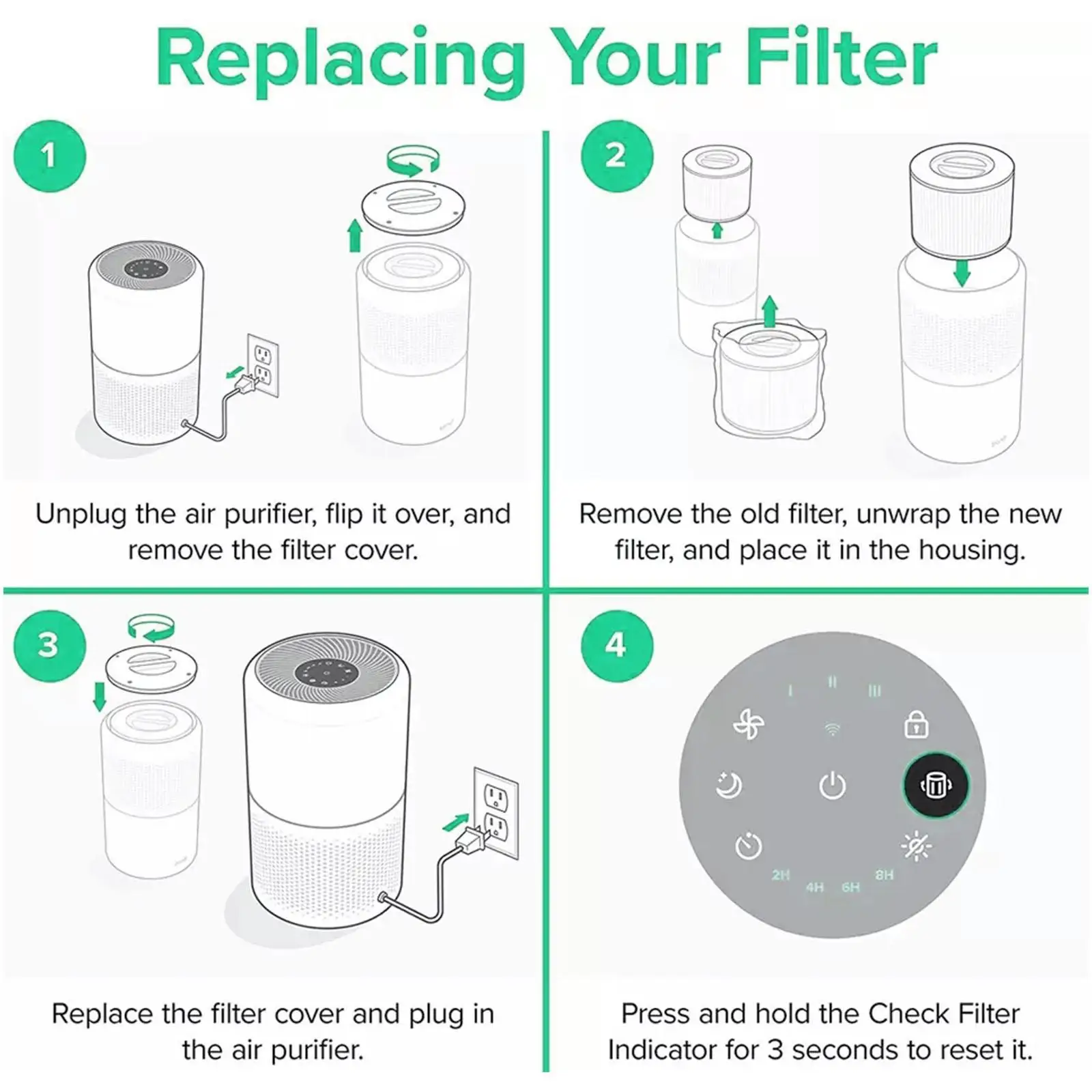 Replacing Your Filter

1

Unplug the air purifier, flip it over, and remove the filter cover.

2

Remove the old filter, unwrap the new filter, and place it in the housing.

3

Replace the filter cover and plug in the air purifier.

4

I II III

2H 4H 6H 8H

Press and hold the Check Filter Indicator for 3 seconds to reset it.